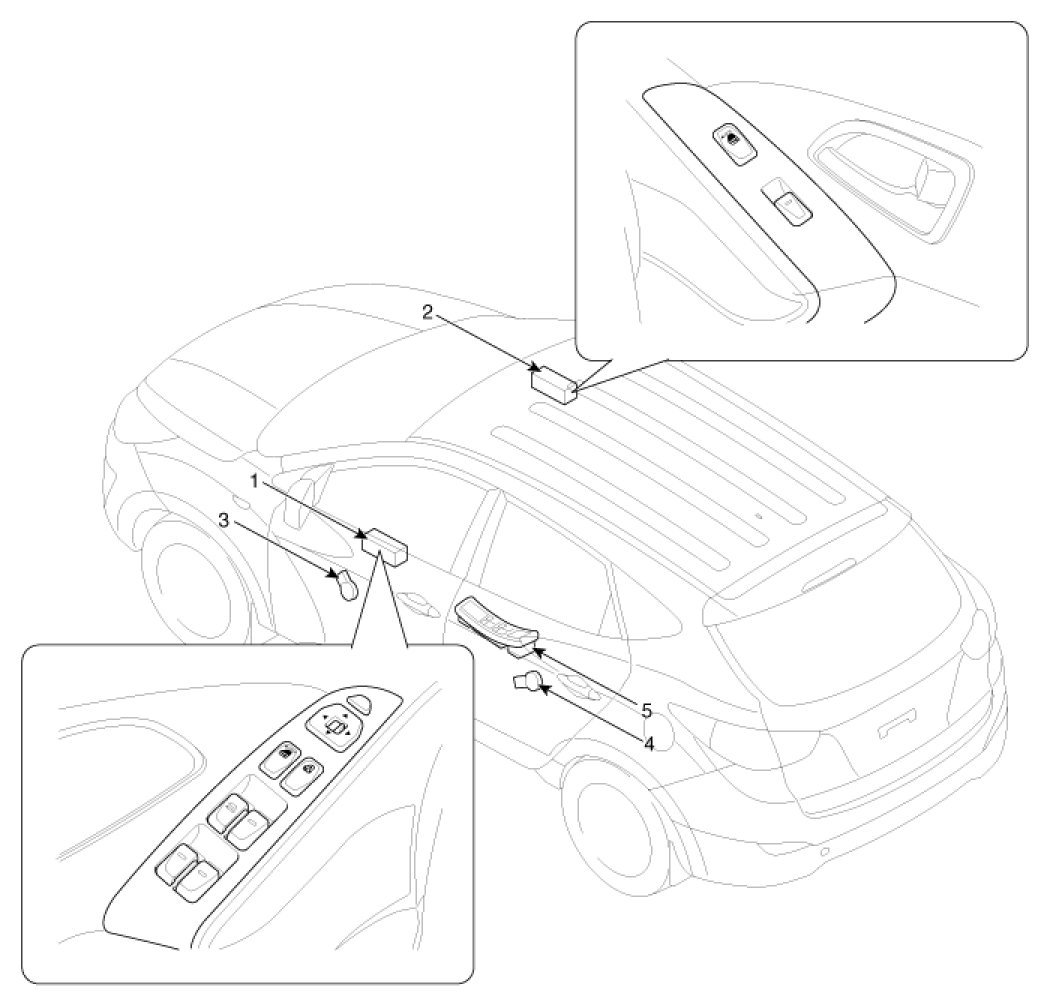 2
1
3
5
4