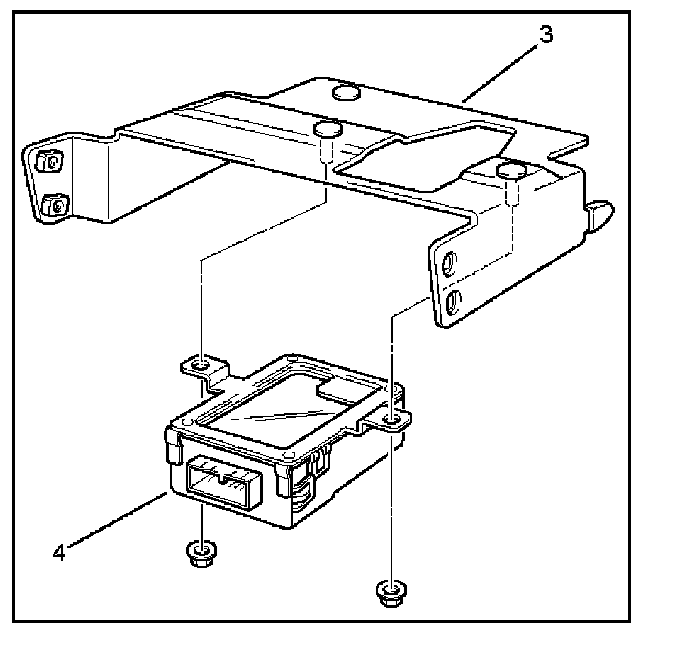 3
4