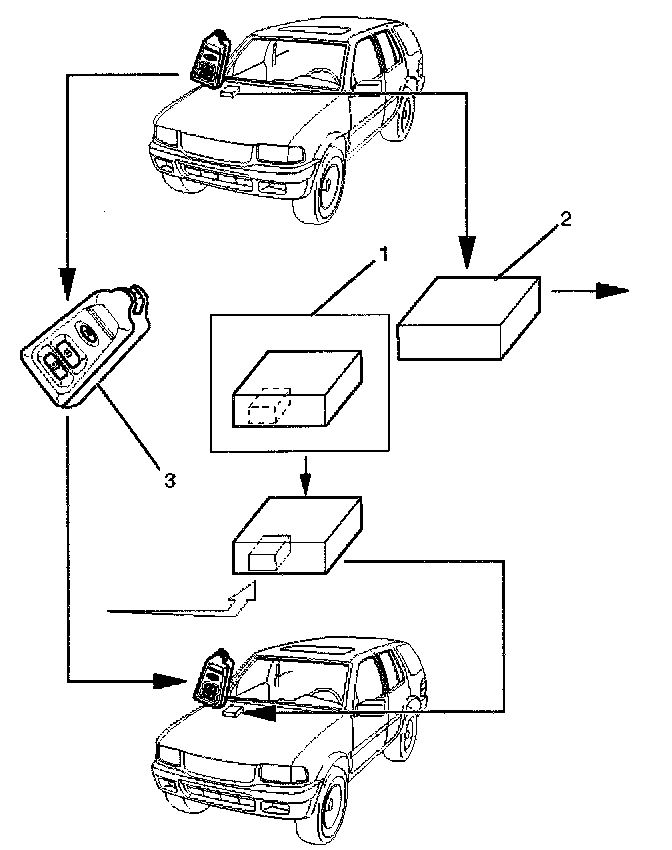 2

1

3