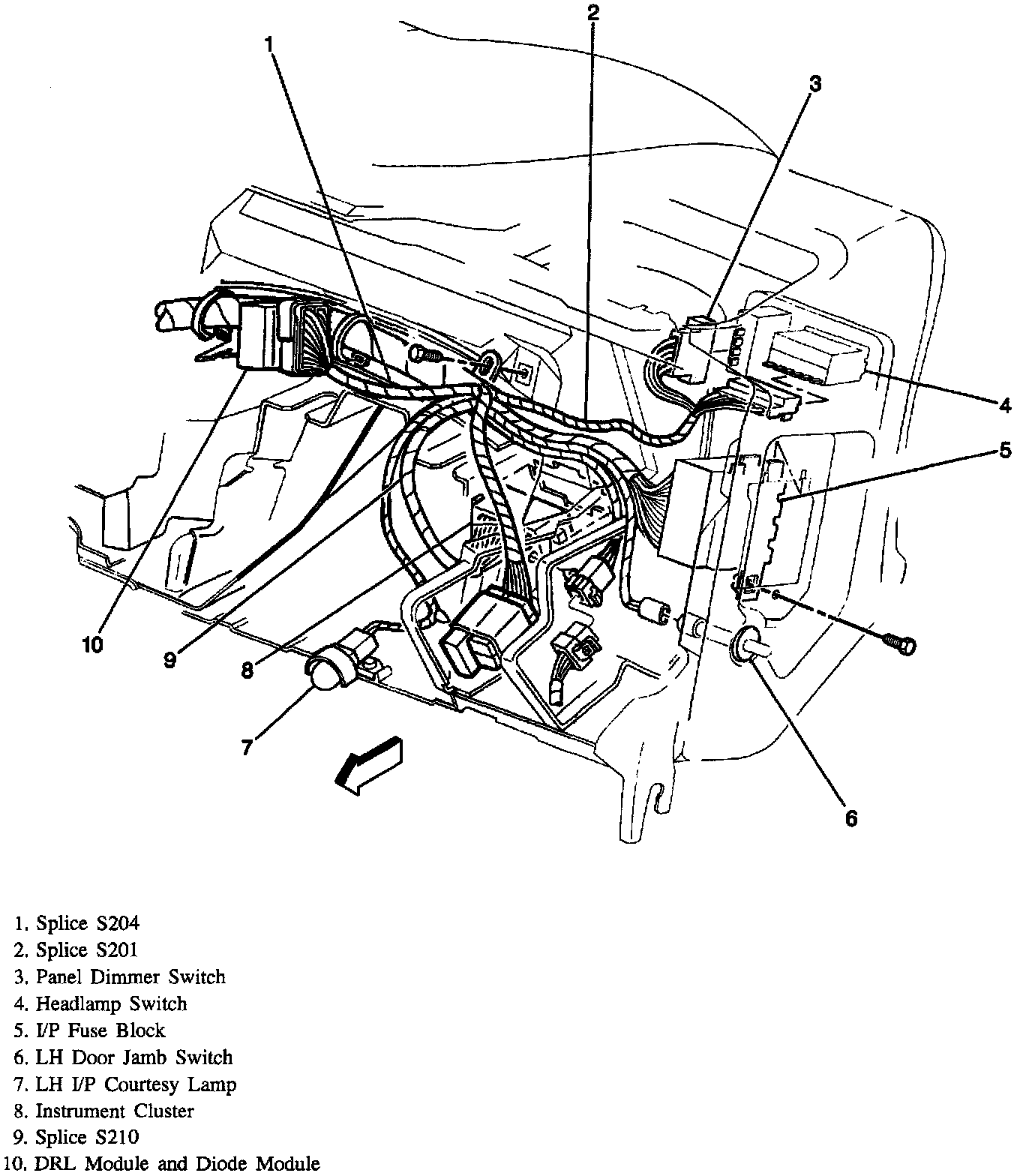 1
2
3
4
5
10
9
8
7
6

1. Splice S204
2. Splice S201
3. Panel Dimmer Switch
4. Headlamp Switch
5. I/P Fuse Block
6. LH Door Jamb Switch
7. LH I/P Courtesy Lamp
8. Instrument Cluster
9. Splice S210
10. DRL Module and Diode Module