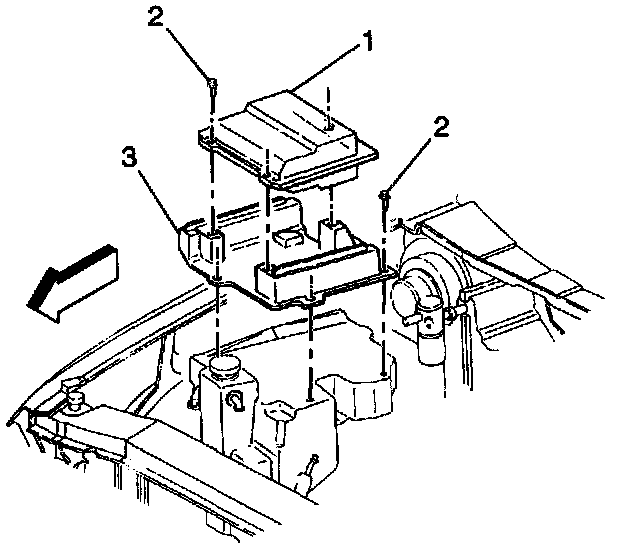 2
1
2
3