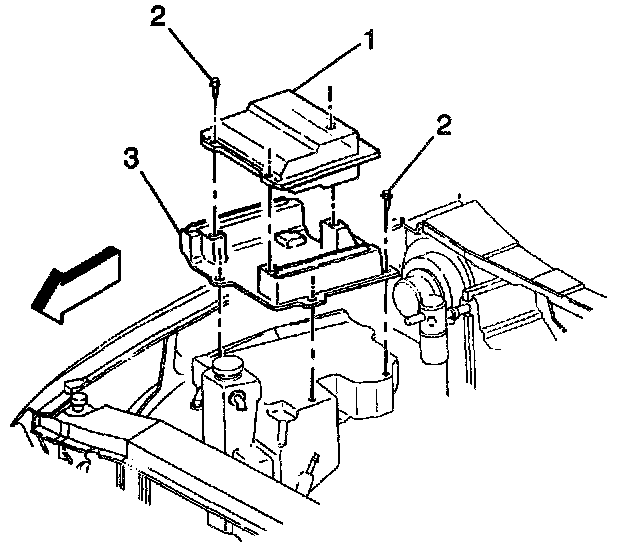 2
1
2
3