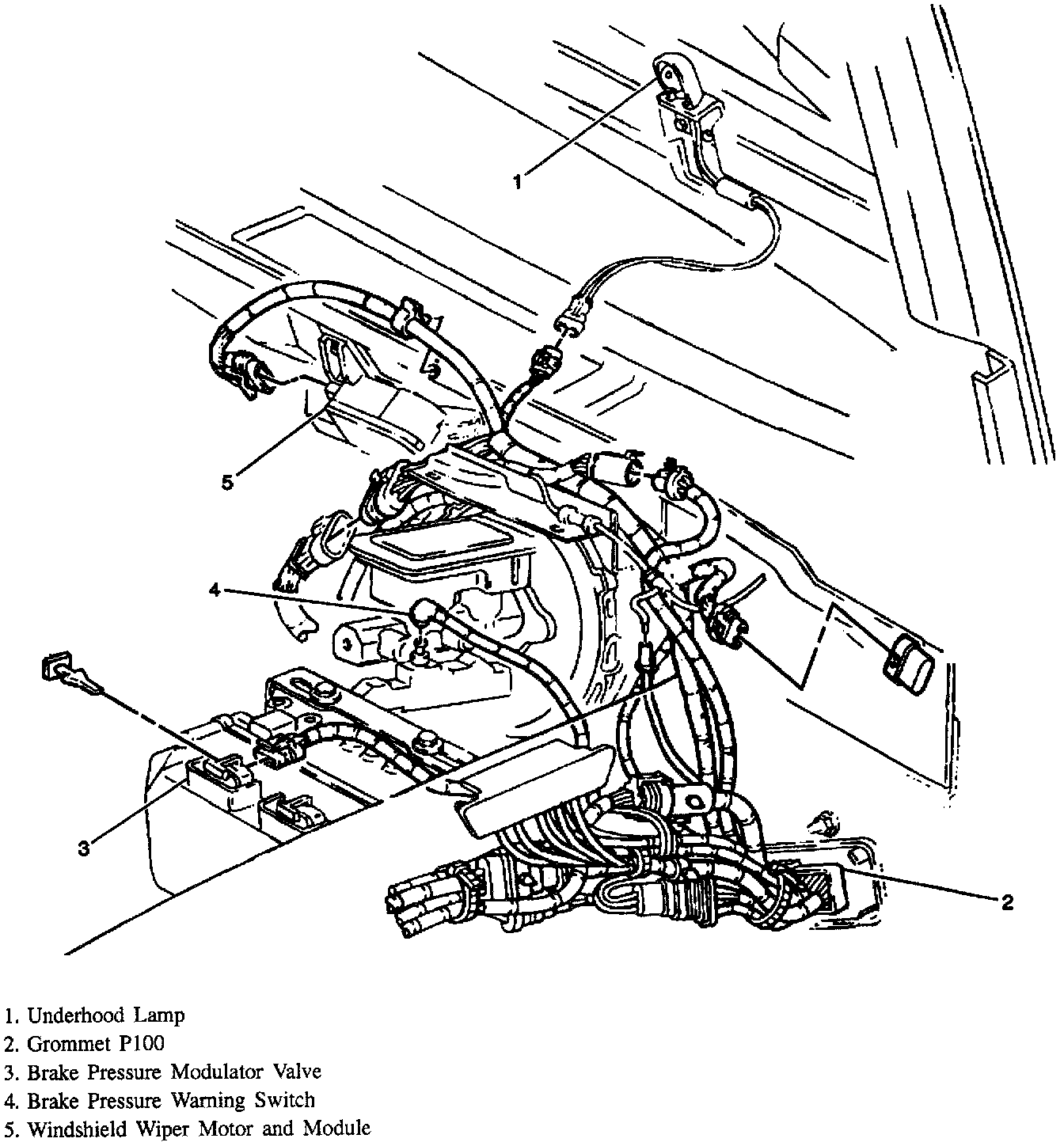 1

5

4

3

2

1. Underhood Lamp
2. Grommet P100
3. Brake Pressure Modulator Valve
4. Brake Pressure Warning Switch
5. Windshield Wiper Motor and Module