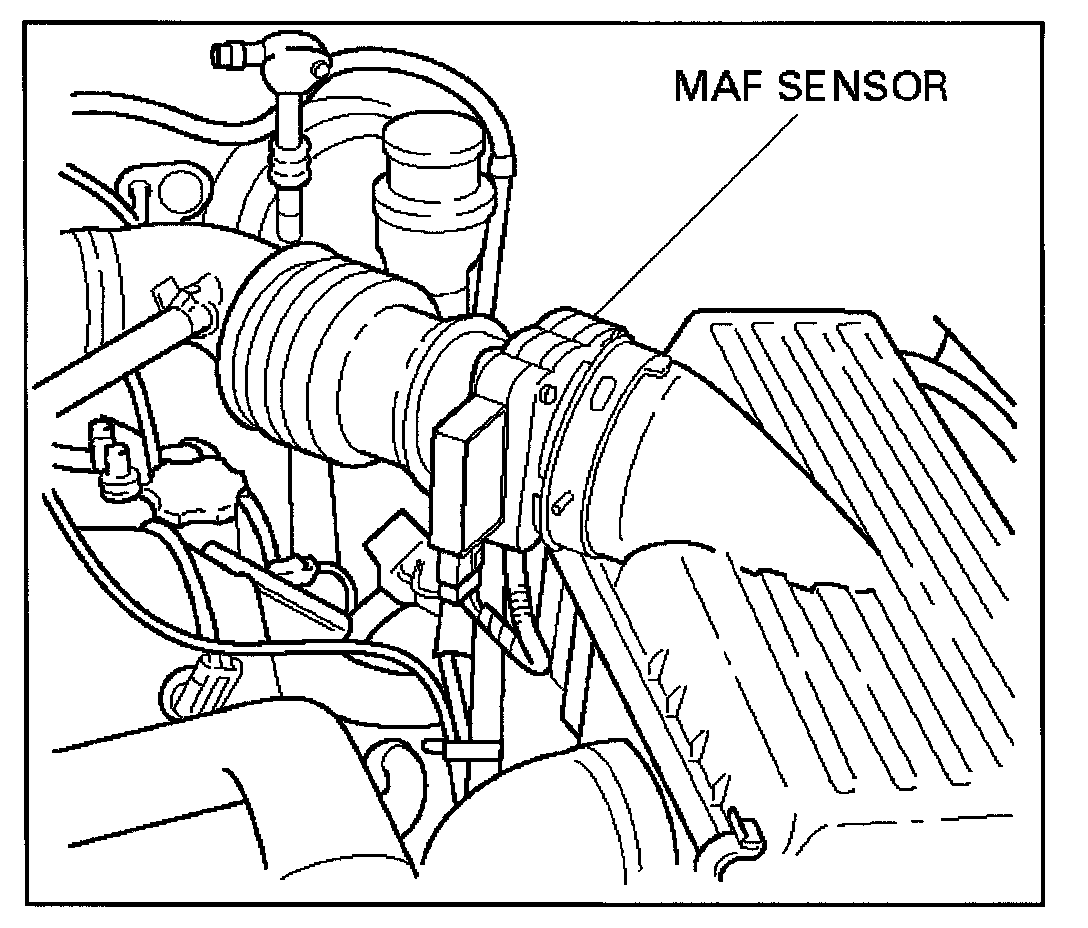 MAF SENSOR