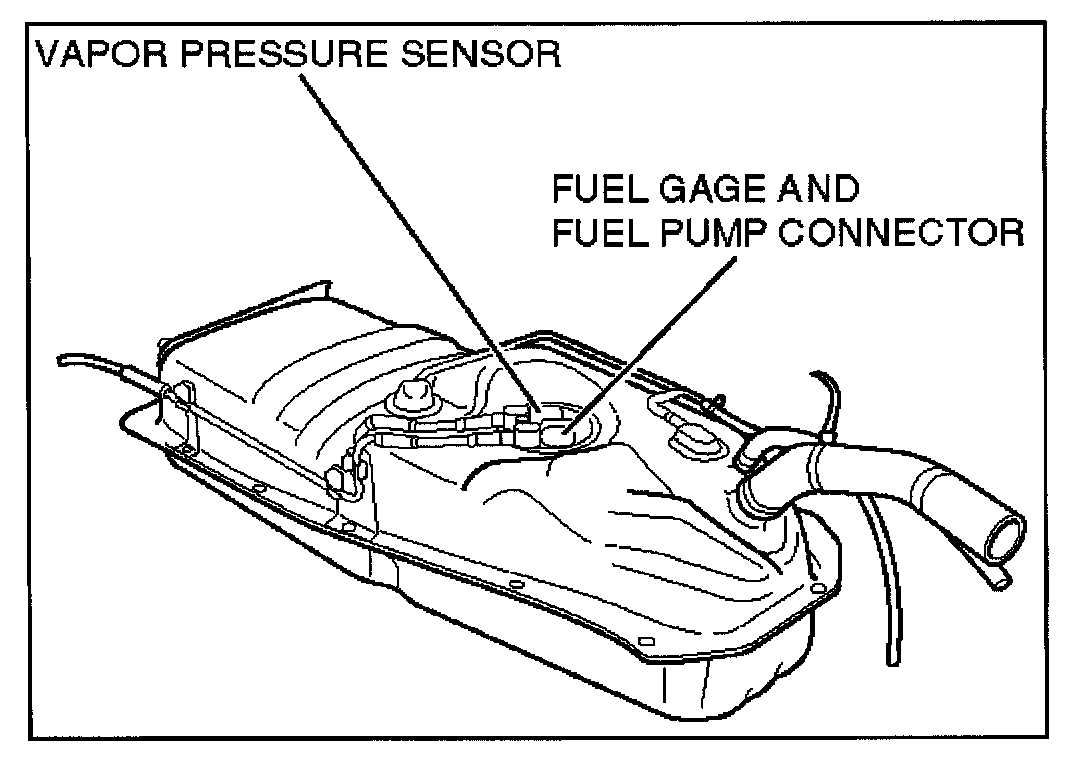 VAPOR PRESSURE SENSOR

FUEL GAGE AND
FUEL PUMP CONNECTOR