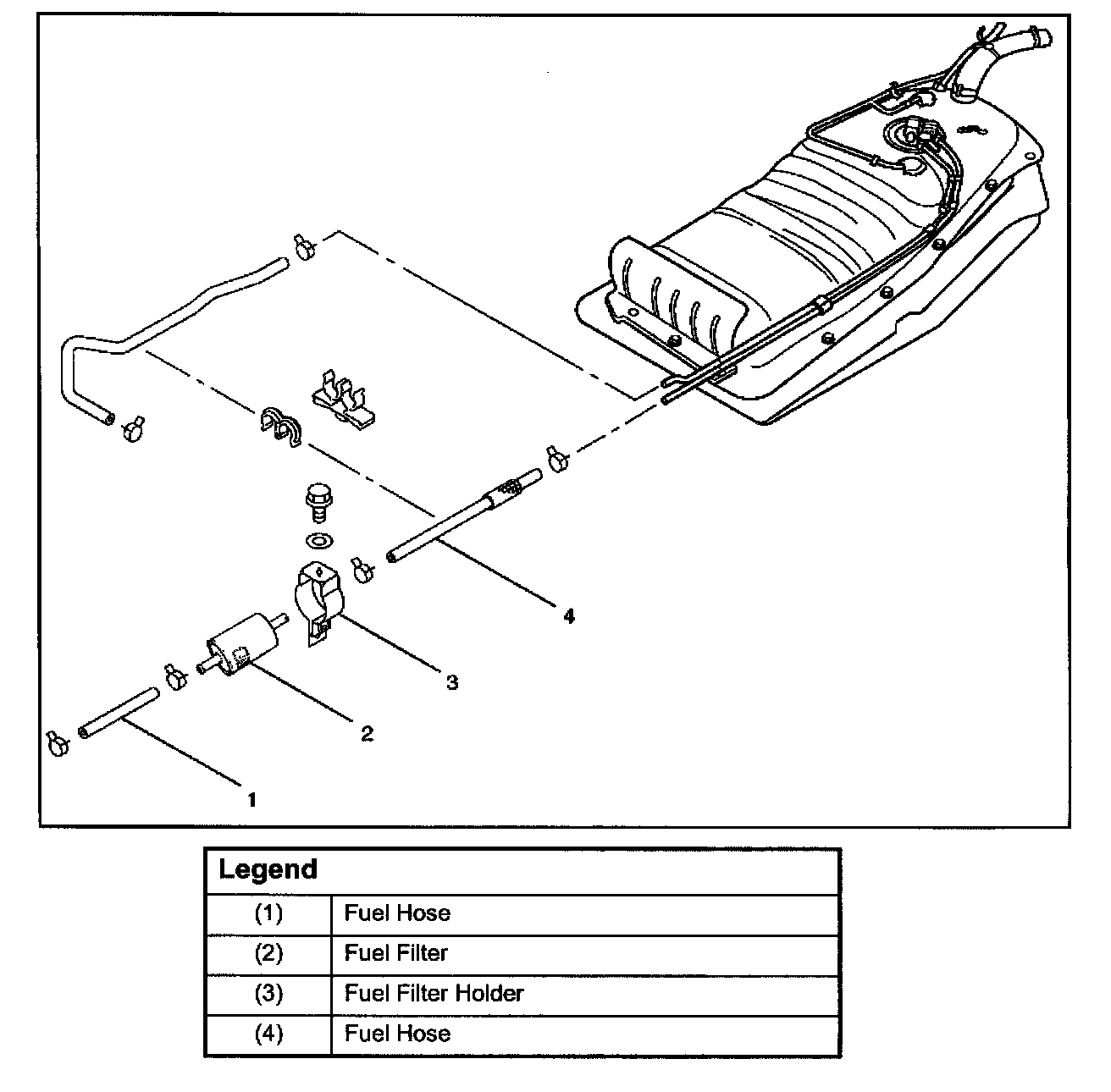 4

3

2

1

| Legend | |
|---|---|
| (1) | Fuel Hose |
| (2) | Fuel Filter |
| (3) | Fuel Filter Holder |
| (4) | Fuel Hose |