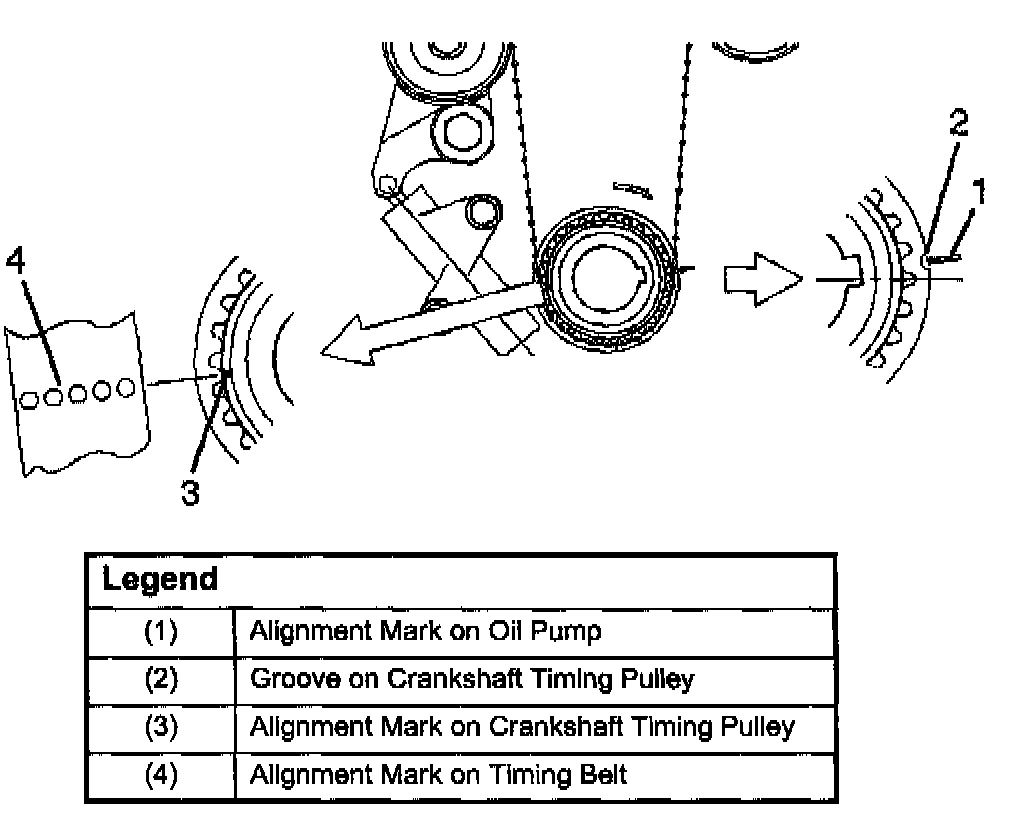 2
1
4
3

| Legend | |
|---|---|
| (1) | Alignment Mark on Oil Pump |
| (2) | Groove on Crankshaft Timing Pulley |
| (3) | Alignment Mark on Crankshaft Timing Pulley |
| (4) | Alignment Mark on Timing Belt |