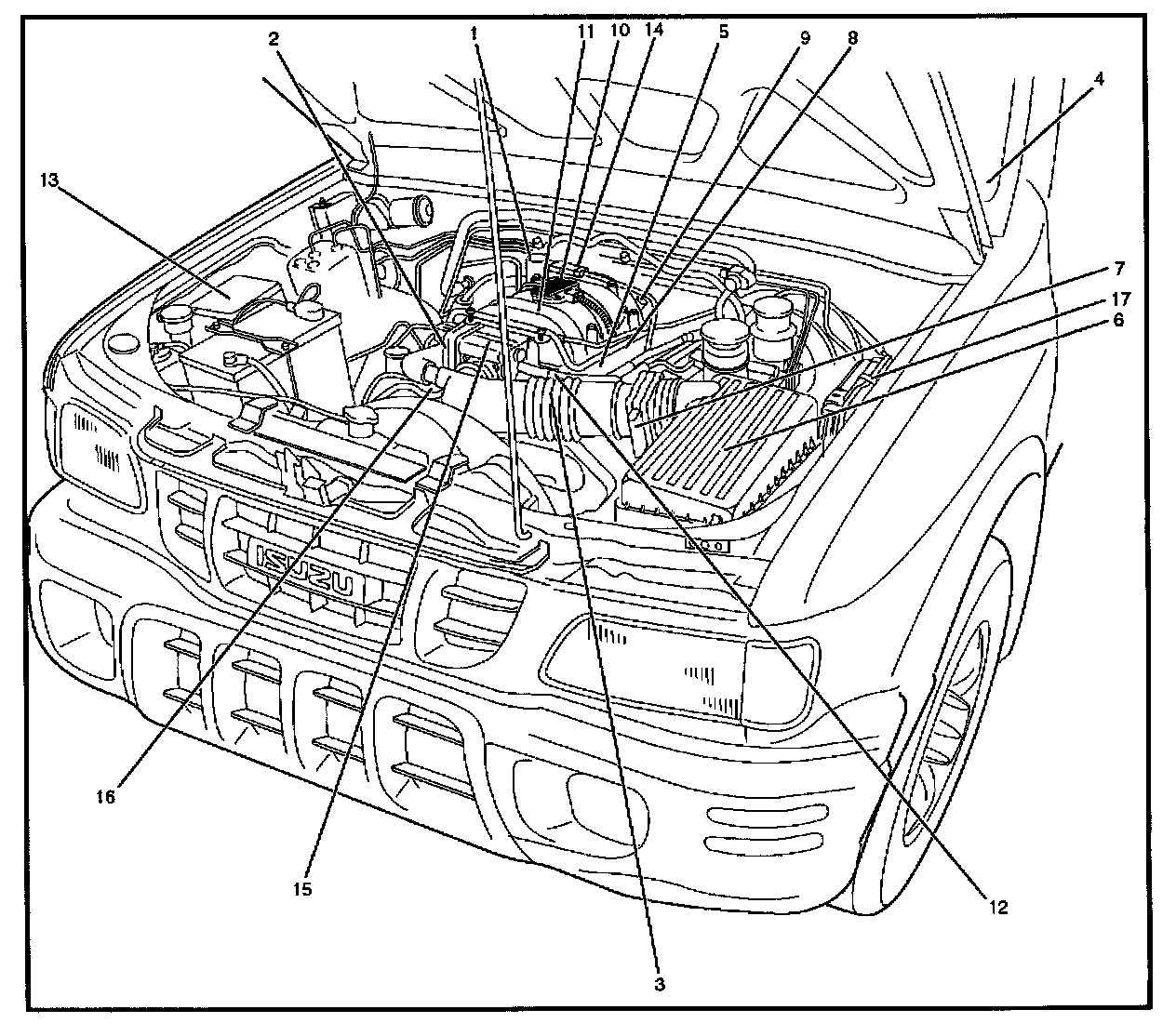 2
1
11
10
14
5
9
8
4
13
7
17
6
ISUZU
16
15
3
12