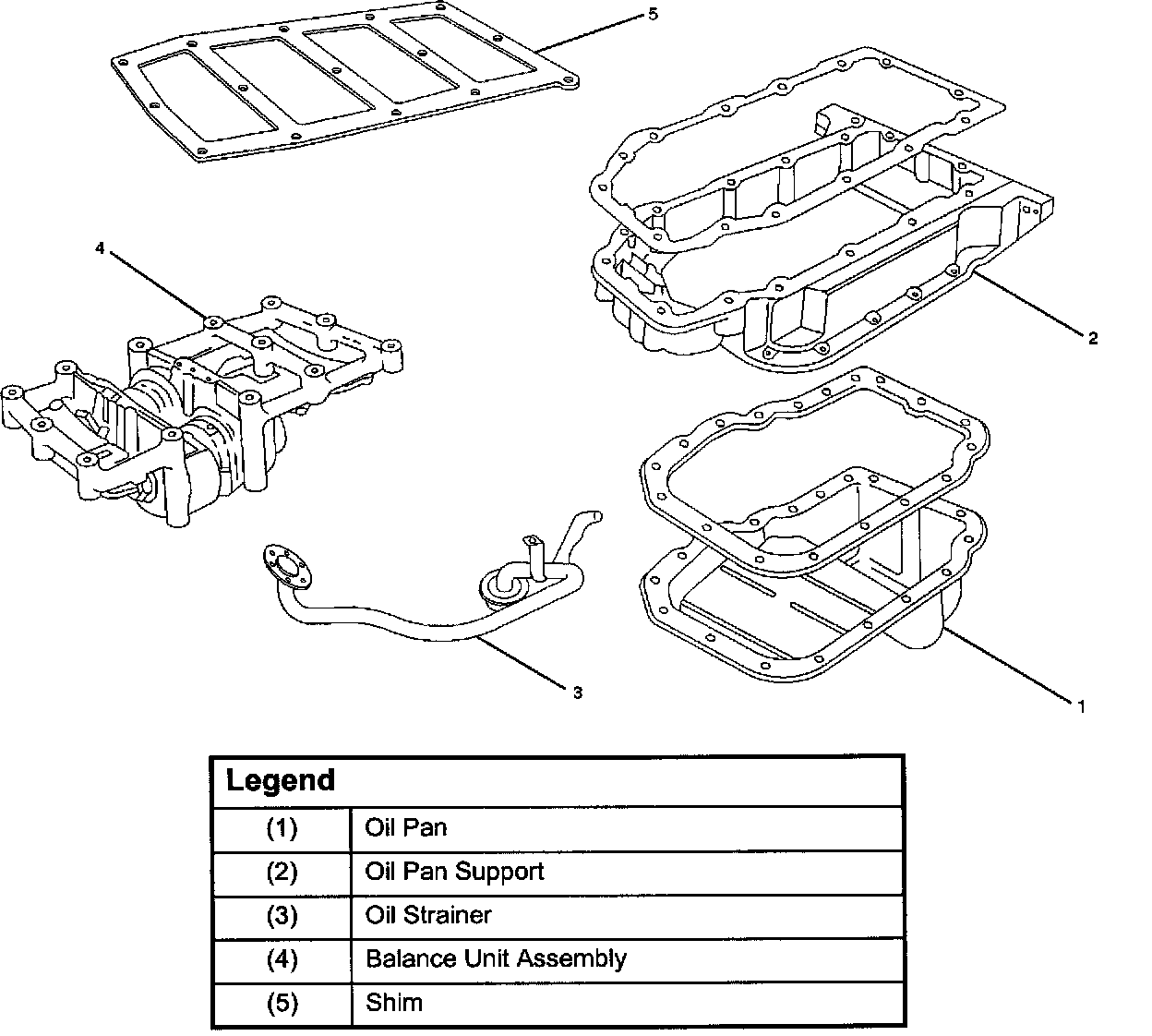 5

4

2

3

1

| Legend | |
|---|---|
| (1) | Oil Pan |
| (2) | Oil Pan Support |
| (3) | Oil Strainer |
| (4) | Balance Unit Assembly |
| (5) | Shim |