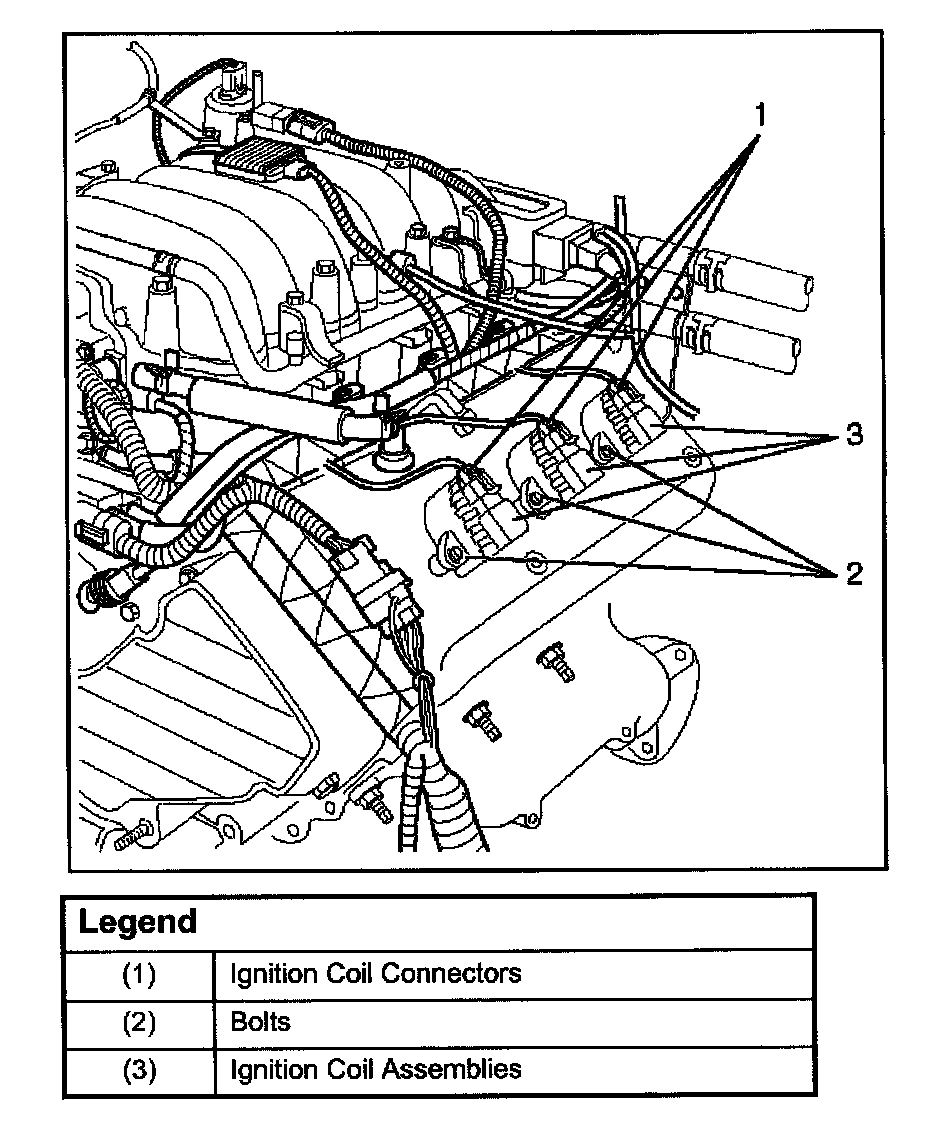 1
3
2

| Legend | |
|---|---|
| (1) | Ignition Coil Connectors |
| (2) | Bolts |
| (3) | Ignition Coil Assemblies |