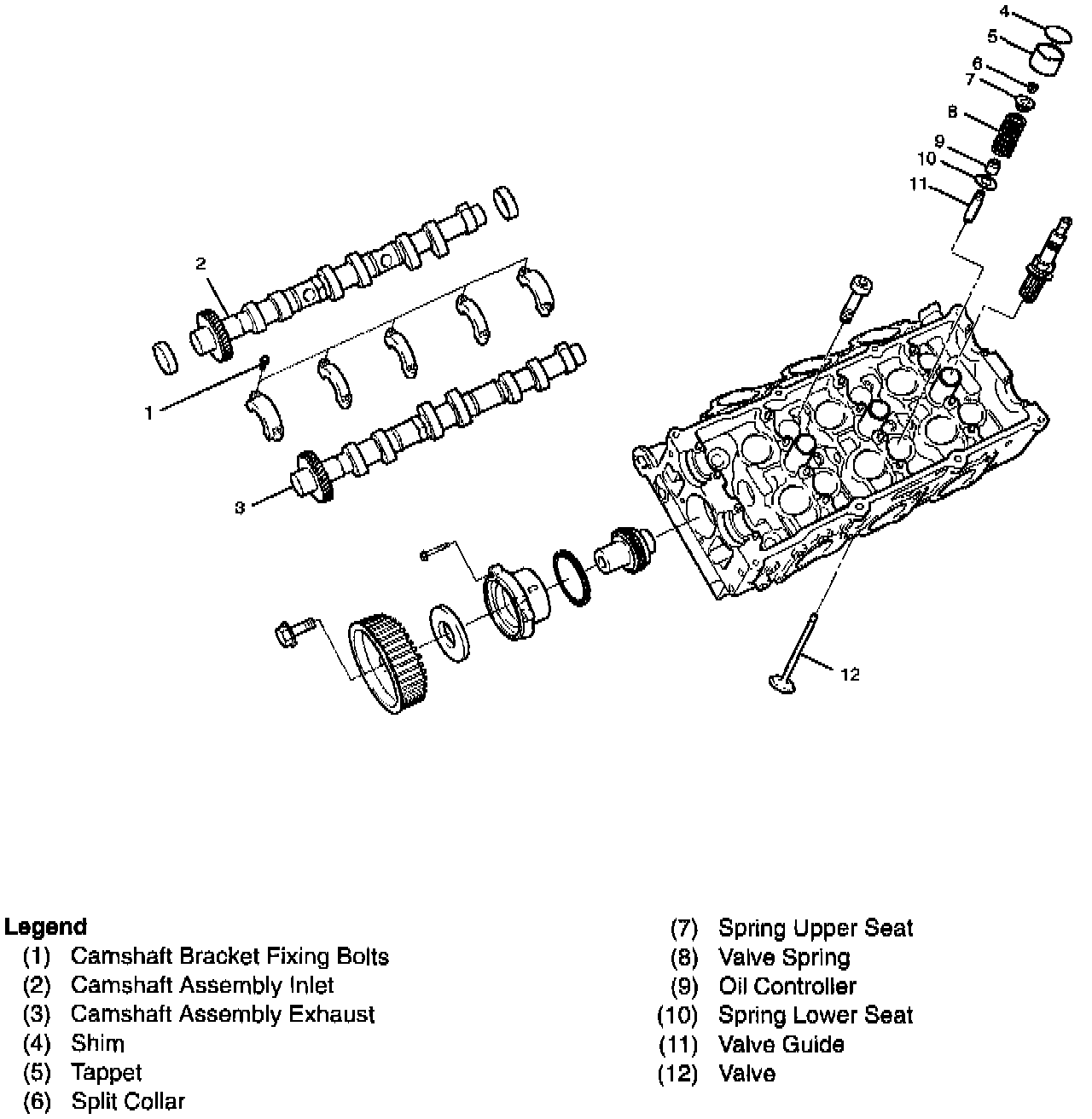 4
5
6
7
8
9
10
11
2
1
3
12

Legend
(1) Camshaft Bracket Fixing Bolts
(2) Camshaft Assembly Inlet
(3) Camshaft Assembly Exhaust
(4) Shim
(5) Tappet
(6) Split Collar

(7) Spring Upper Seat
(8) Valve Spring
(9) Oil Controller
(10) Spring Lower Seat
(11) Valve Guide
(12) Valve