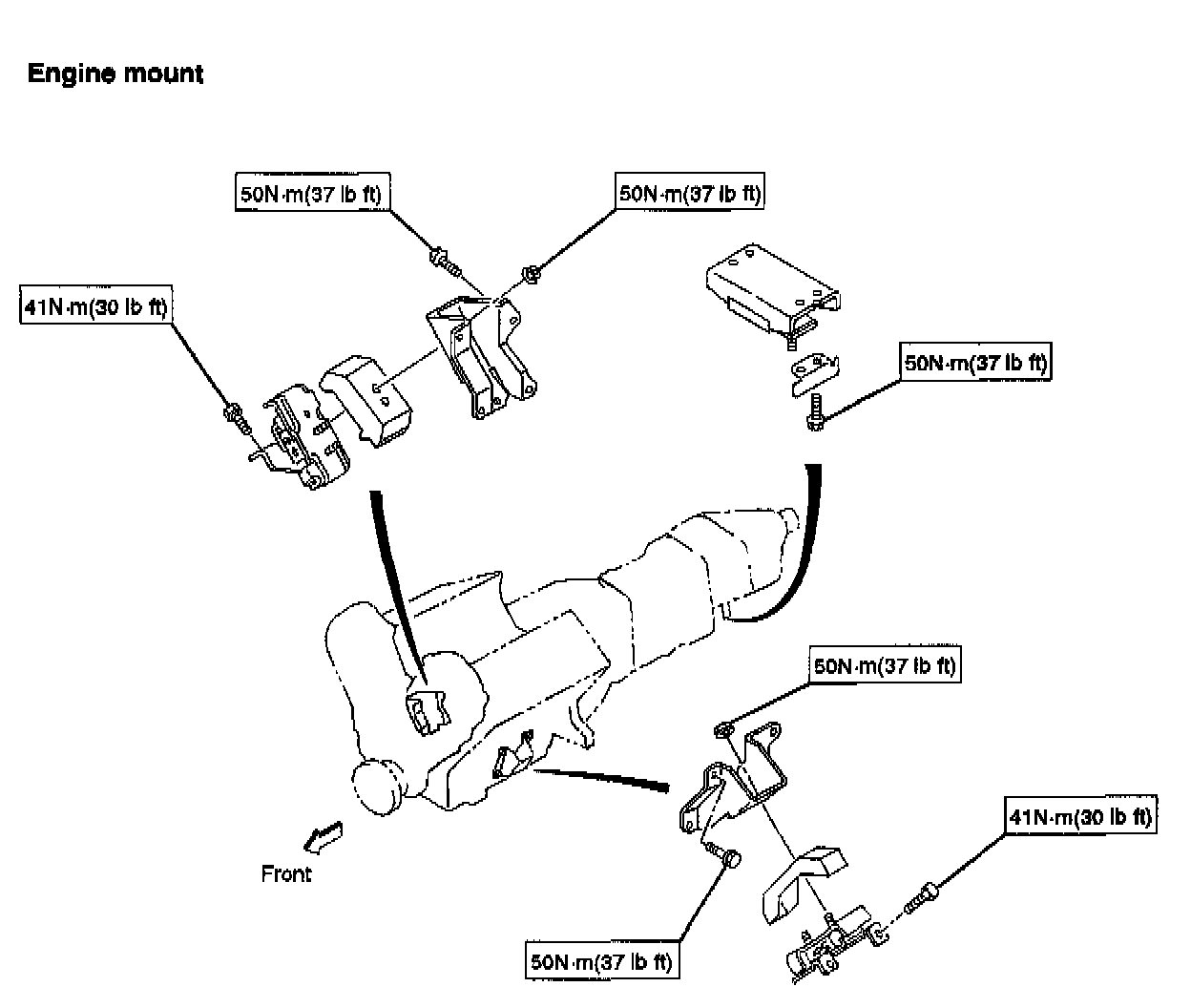 Engine mount

50N·m(37 lb ft)

50N·m(37 lb ft)

41N·m(30 lb ft)

50N·m(37 lb ft)

50N·m(37 lb ft)

41N·m(30 lb ft)

Front

50N·m(37 lb ft)