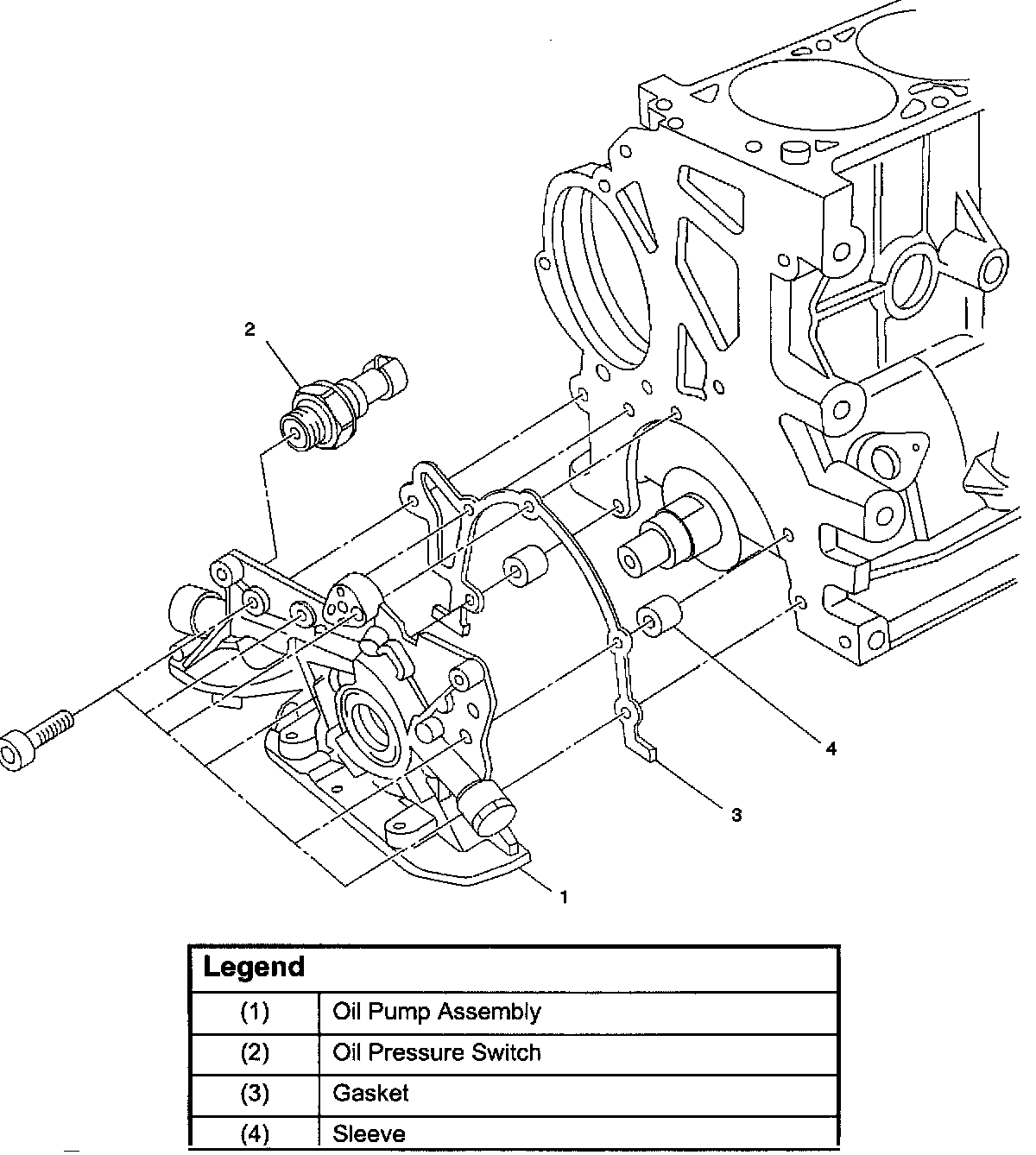 2

4

3

1

| Legend | |
|---|---|
| (1) | Oil Pump Assembly |
| (2) | Oil Pressure Switch |
| (3) | Gasket |
| (4) | Sleeve |