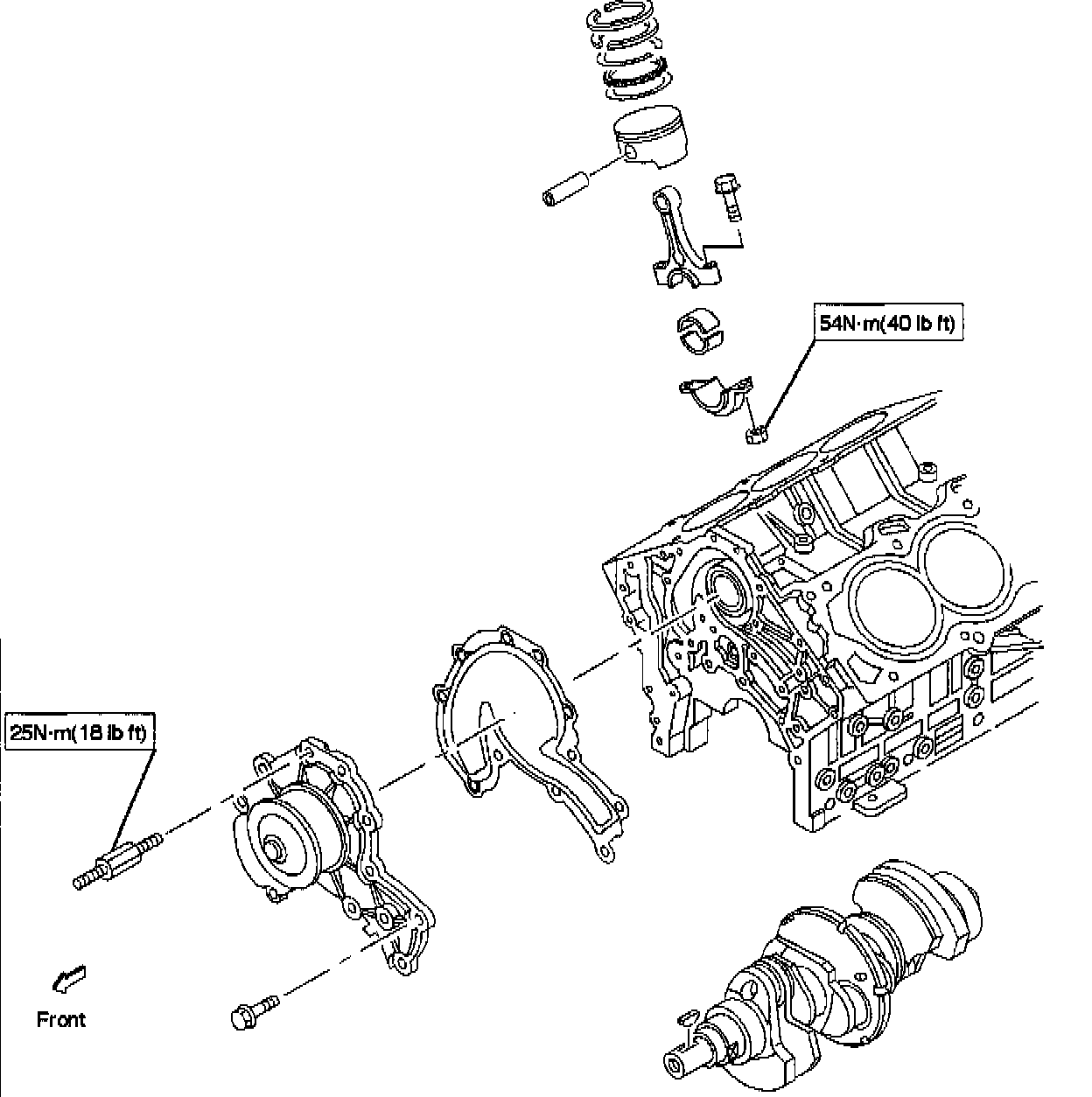 54N·m(40 lb ft)

25N·m(18 lb ft)

Front