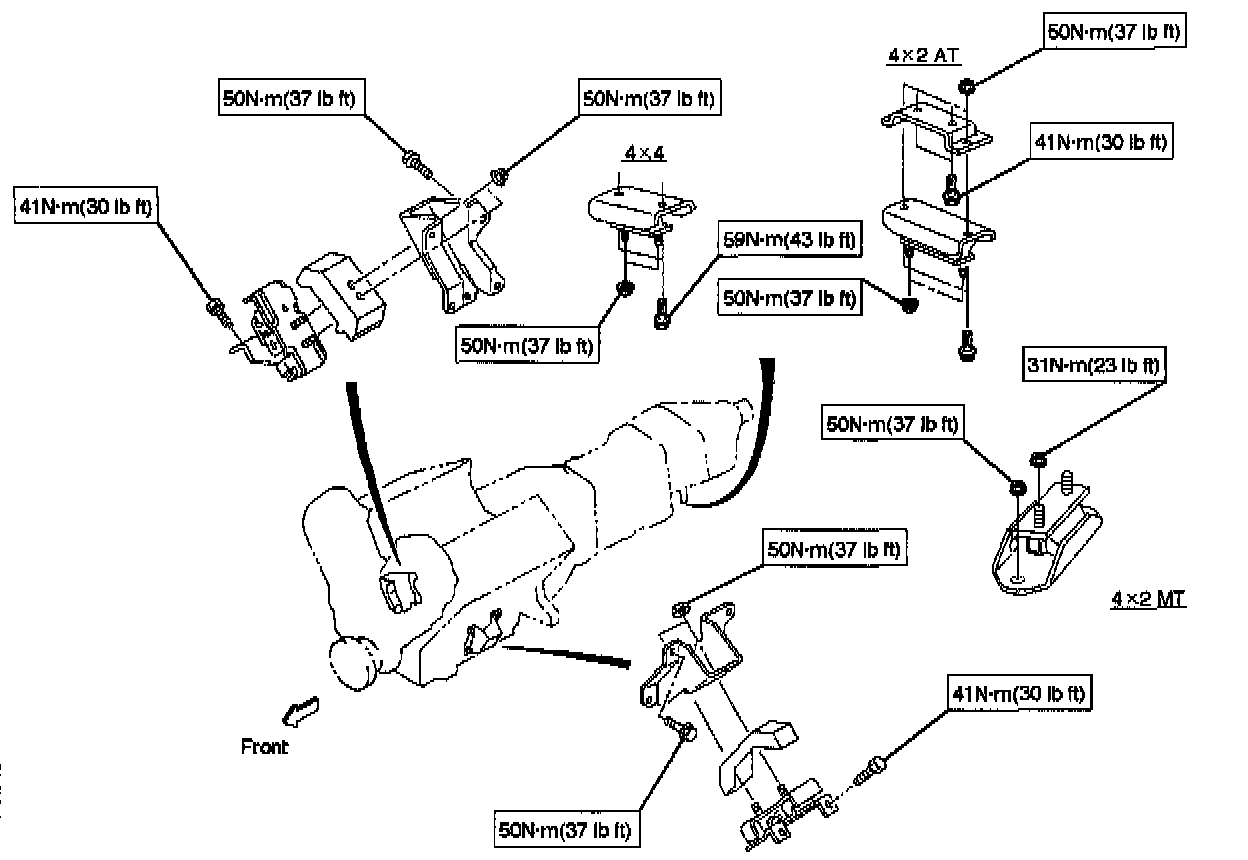 50N·m(37 lb ft)

4×2 AT

50N·m(37 lb ft)

50N·m(37 lb ft)

41N·m(30 lb ft)

4×4

41N·m(30 lb ft)

59N·m(43 lb ft)

50N·m(37 lb ft)

50N·m(37 lb ft)

31N·m(23 lb ft)

50N·m(37 lb ft)

50N·m(37 lb ft)

4×2 MT

41N·m(30 lb ft)

Front

50N·m(37 lb ft)