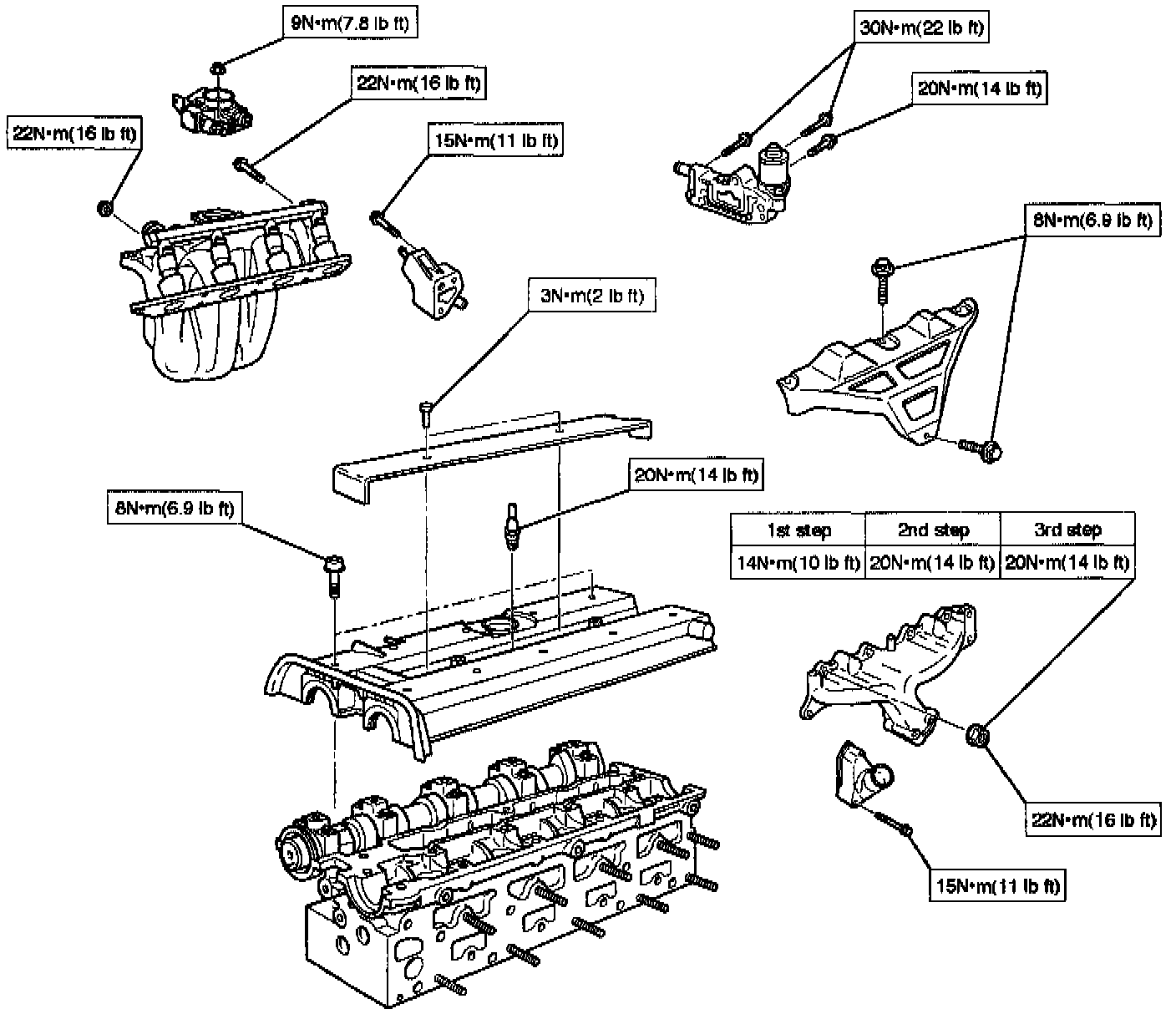 9N•m(7.8 lb ft)

22N•m(16 lb ft)

22N•m(16 lb ft)

15N•m(11 lb ft)

30N•m(22 lb ft)

20N•m(14 lb ft)

8N•m(6.9 lb ft)

3N•m(2 lb ft)

20N•m(14 lb ft)

8N•m(6.9 lb ft)

| 1st step | 2nd step | 3rd step |
|---|---|---|
| 14N•m(10 lb ft) | 20N•m(14 lb ft) | 20N•m(14 lb ft) |

22N•m(16 lb ft)

15N•m(11 lb ft)