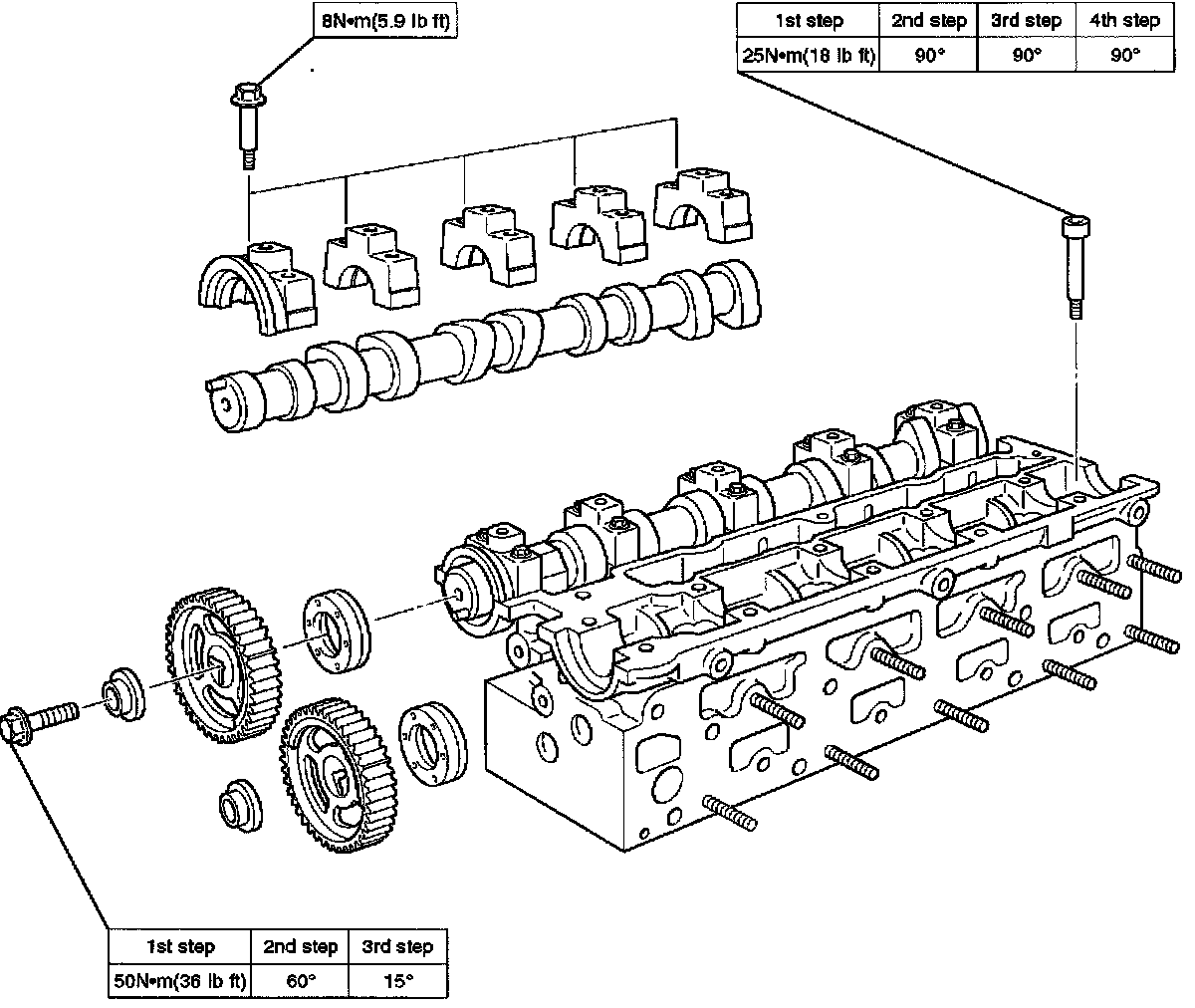 8N•m(5.9 lb ft)

| 1st step | 2nd step | 3rd step | 4th step |
|---|---|---|---|
| 25N•m(18 lb ft) | 90° | 90° | 90° |

| 1st step | 2nd step | 3rd step |
|---|---|---|
| 50N•m(36 lb ft) | 60° | 15° |