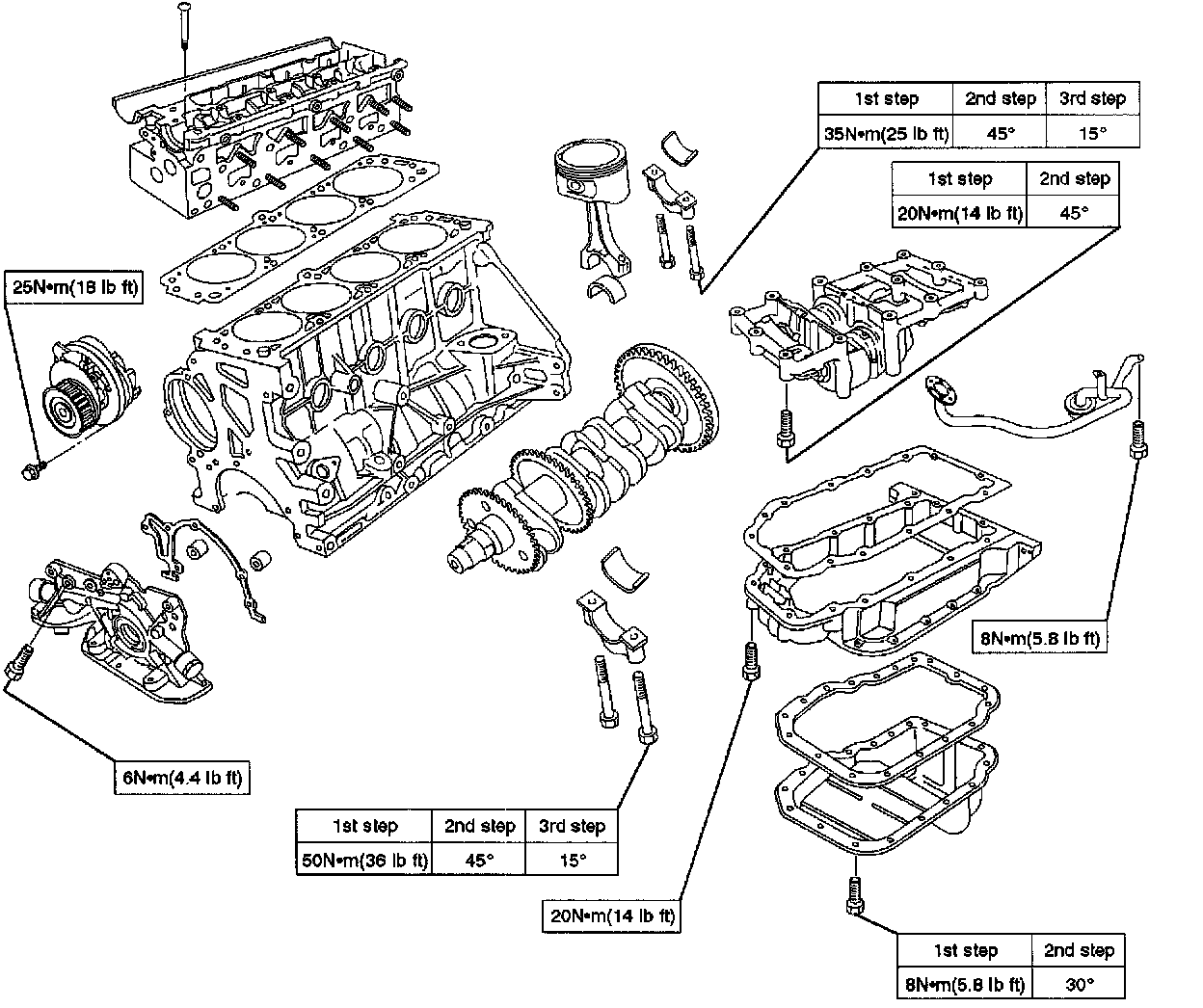 | 1st step | 2nd step | 3rd step |
|---|---|---|
| 35N•m(25 lb ft) | 45° | 15° |

| 1st step | 2nd step |
|---|---|
| 20N•m(14 lb ft) | 45° |

25N•m(18 lb ft)

8N•m(5.8 lb ft)

6N•m(4.4 lb ft)

| 1st step | 2nd step | 3rd step |
|---|---|---|
| 50N•m(36 lb ft) | 45° | 15° |

20N•m(14 lb ft)

| 1st step | 2nd step |
|---|---|
| 8N•m(5.8 lb ft) | 30° |