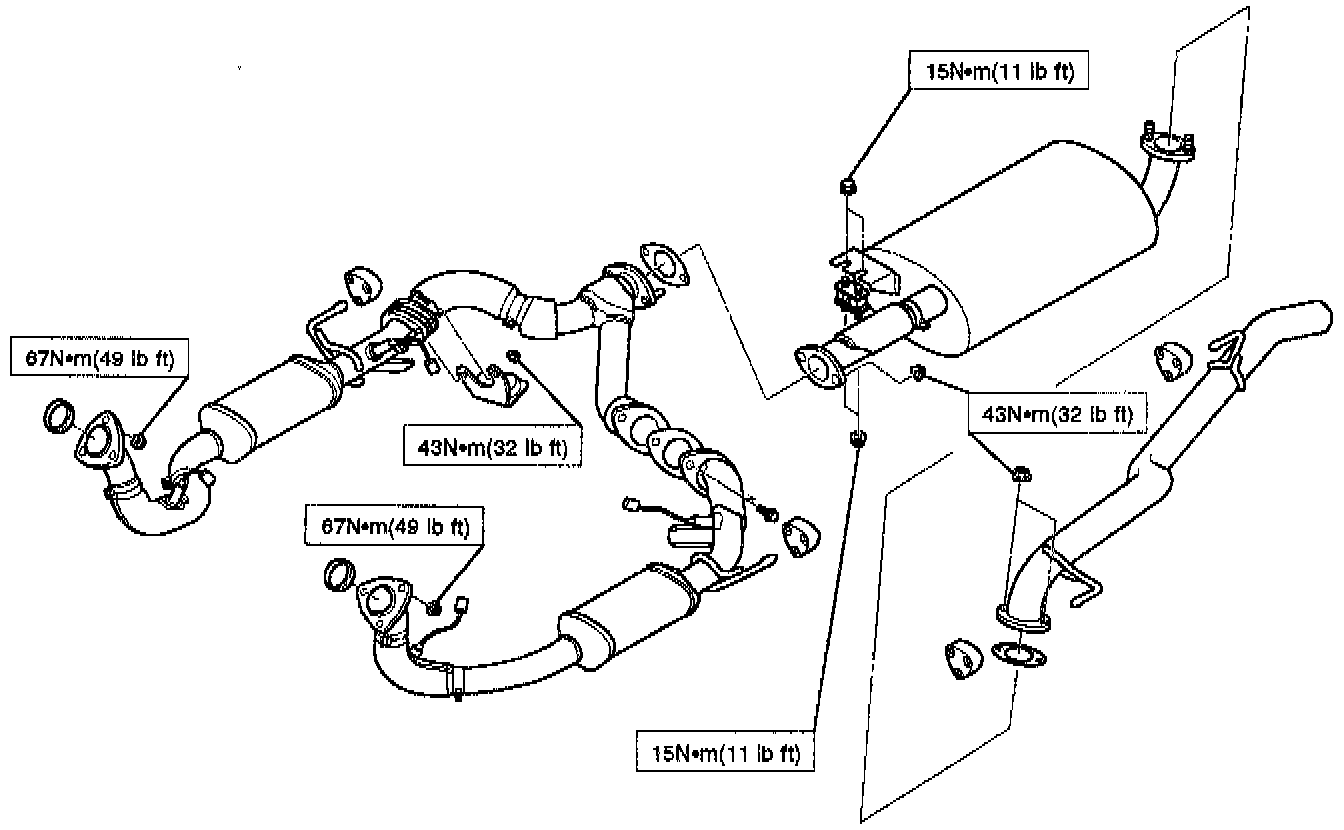 15N•m(11 lb ft)

67N•m(49 lb ft)

43N•m(32 lb ft)

43N•m(32 lb ft)

67N•m(49 lb ft)

15N•m(11 lb ft)