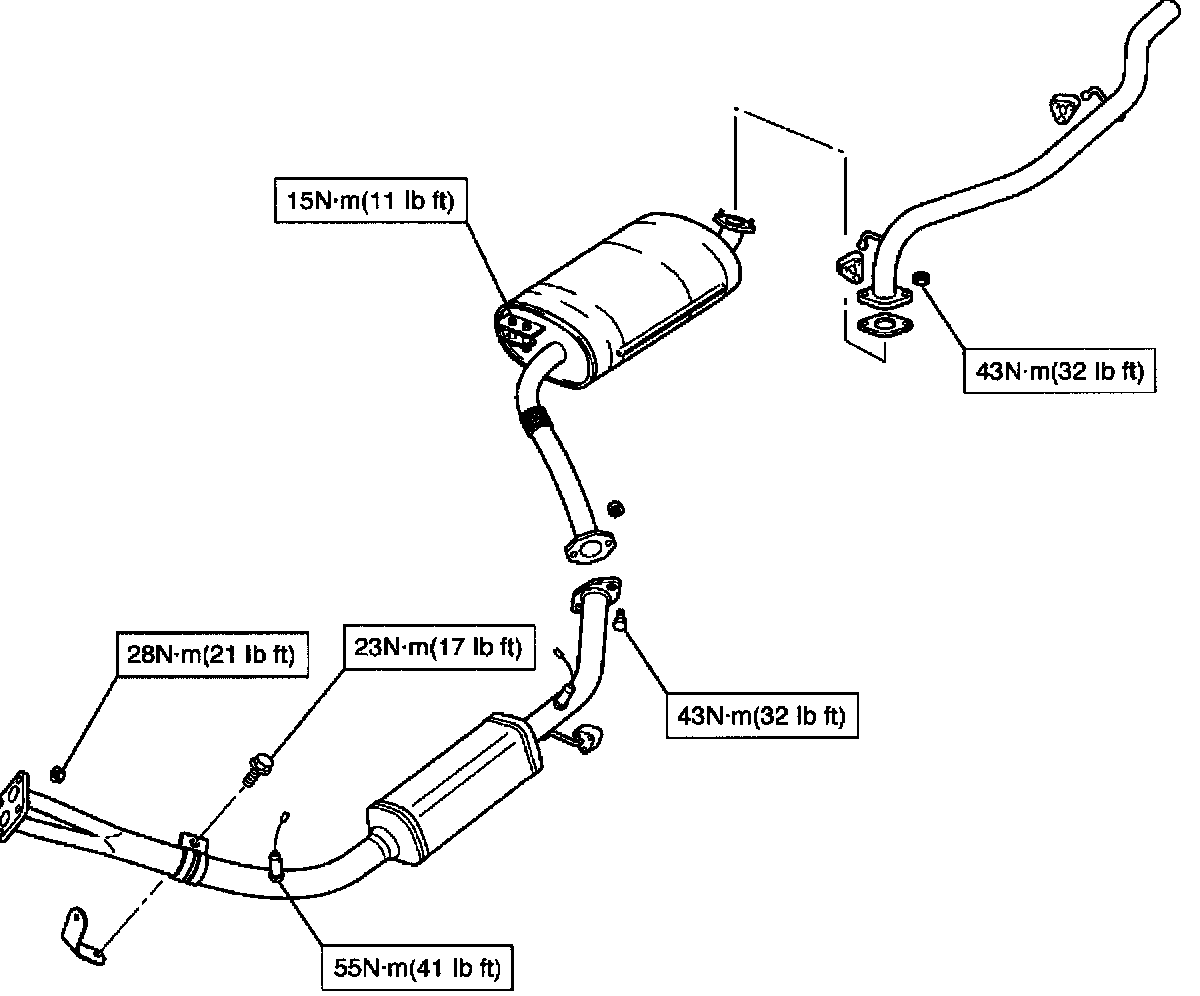 15N·m(11 lb ft)

43N·m(32 lb ft)

28N·m(21 lb ft)

23N·m(17 lb ft)

43N·m(32 lb ft)

55N·m(41 lb ft)