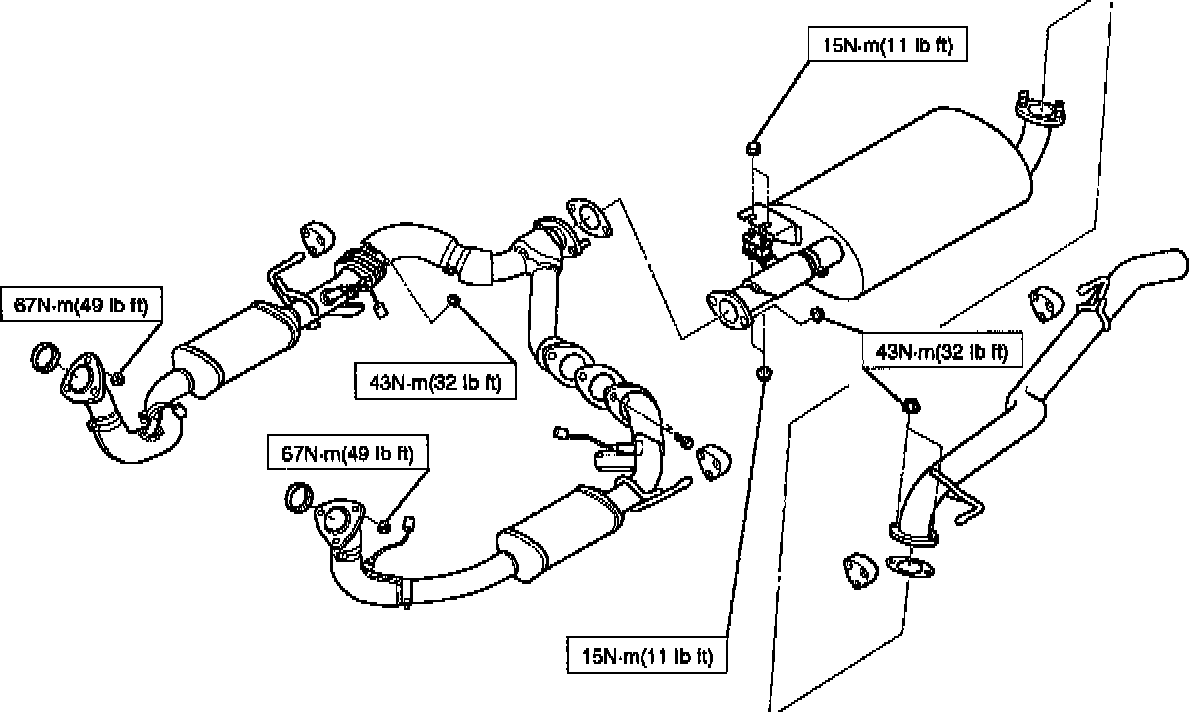 15N·m(11 lb ft)

67N·m(49 lb ft)

43N·m(32 lb ft)

43N·m(32 lb ft)

67N·m(49 lb ft)

15N·m(11 lb ft)