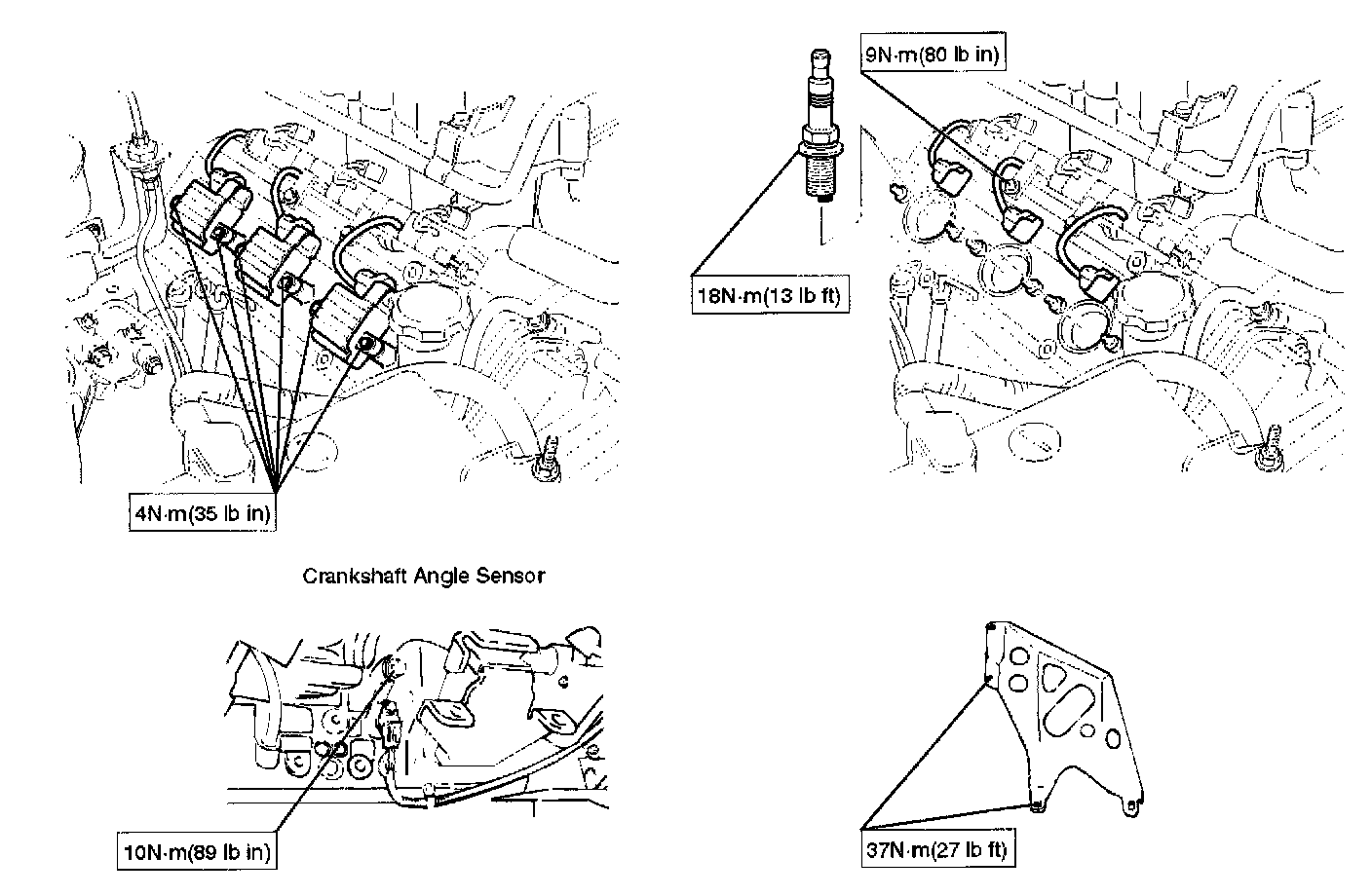 9N·m(80 lb in)

18N·m(13 lb ft)

4N·m(35 lb in)

Crankshaft Angle Sensor

10N·m(89 lb in)

37N·m(27 lb ft)