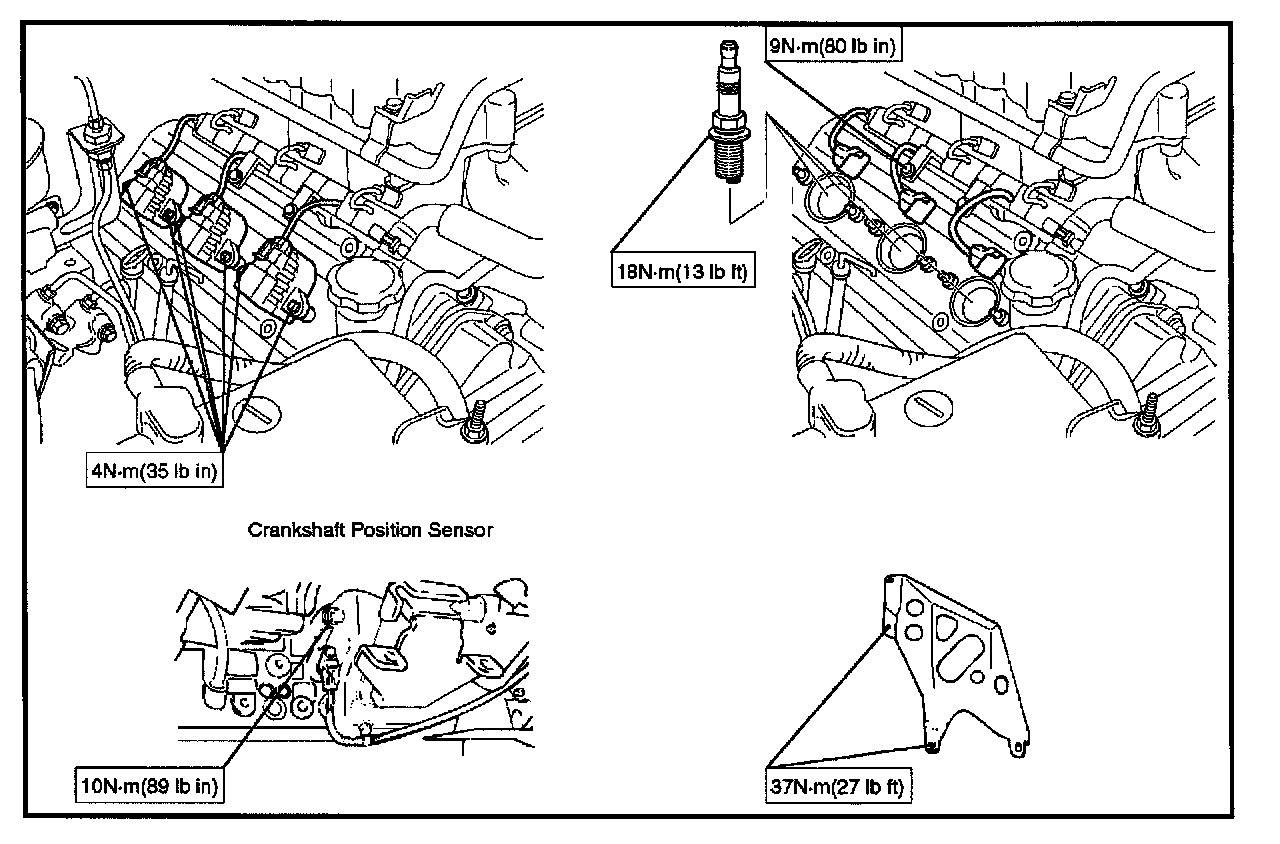 9N·m(80 lb in)

18N·m(13 lb ft)

4N·m(35 lb in)

Crankshaft Position Sensor

10N·m(89 lb in)

37N·m(27 lb ft)