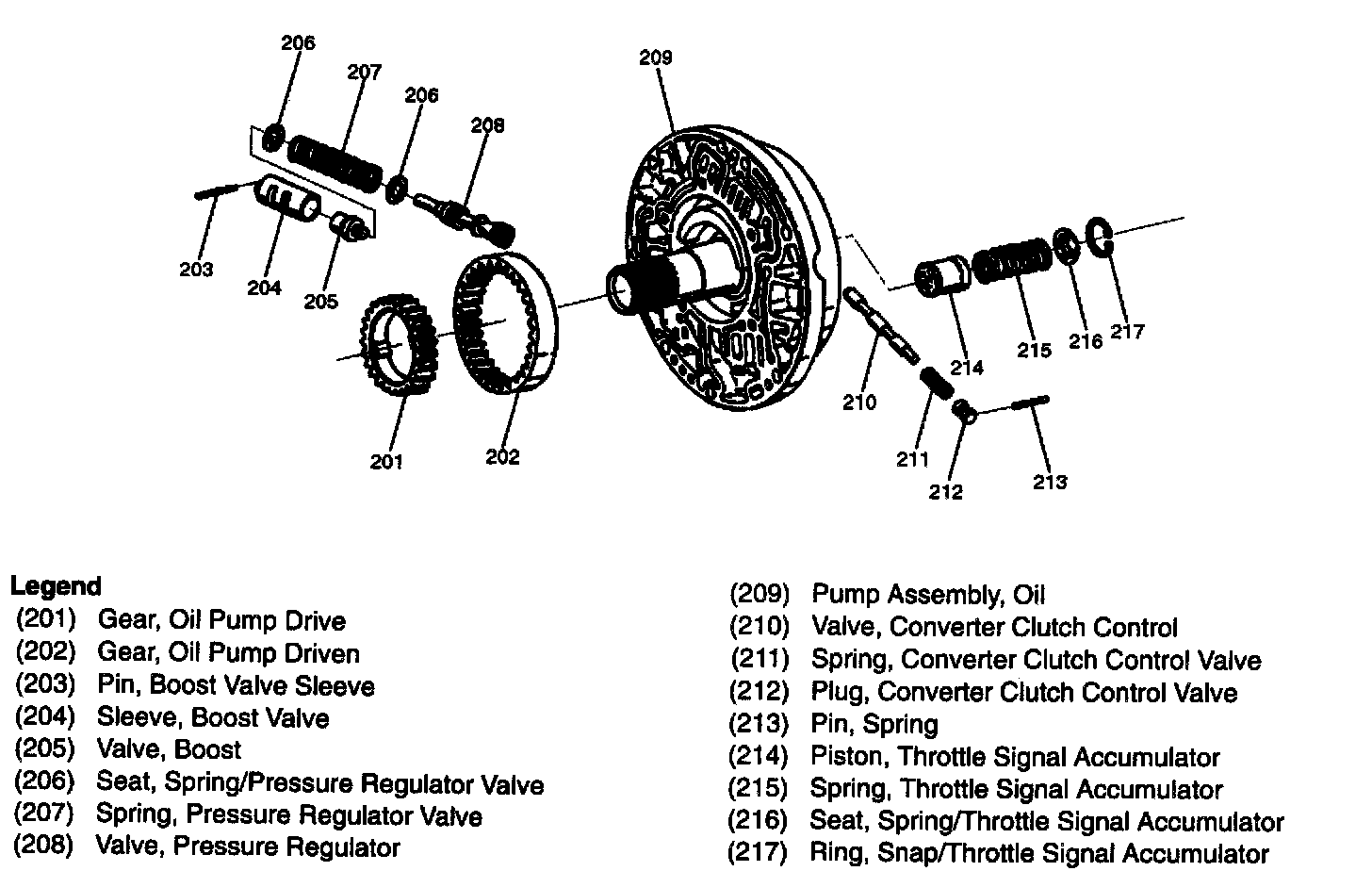 206
207
206
208
209
203
204
205
201
202
210
211
212
213
214
215
216
217

Legend
(201) Gear, Oil Pump Drive
(202) Gear, Oil Pump Driven
(203) Pin, Boost Valve Sleeve
(204) Sleeve, Boost Valve
(205) Valve, Boost
(206) Seat, Spring/Pressure Regulator Valve
(207) Spring, Pressure Regulator Valve
(208) Valve, Pressure Regulator

(209) Pump Assembly, Oil
(210) Valve, Converter Clutch Control
(211) Spring, Converter Clutch Control Valve
(212) Plug, Converter Clutch Control Valve
(213) Pin, Spring
(214) Piston, Throttle Signal Accumulator
(215) Spring, Throttle Signal Accumulator
(216) Seat, Spring/Throttle Signal Accumulator
(217) Ring, Snap/Throttle Signal Accumulator