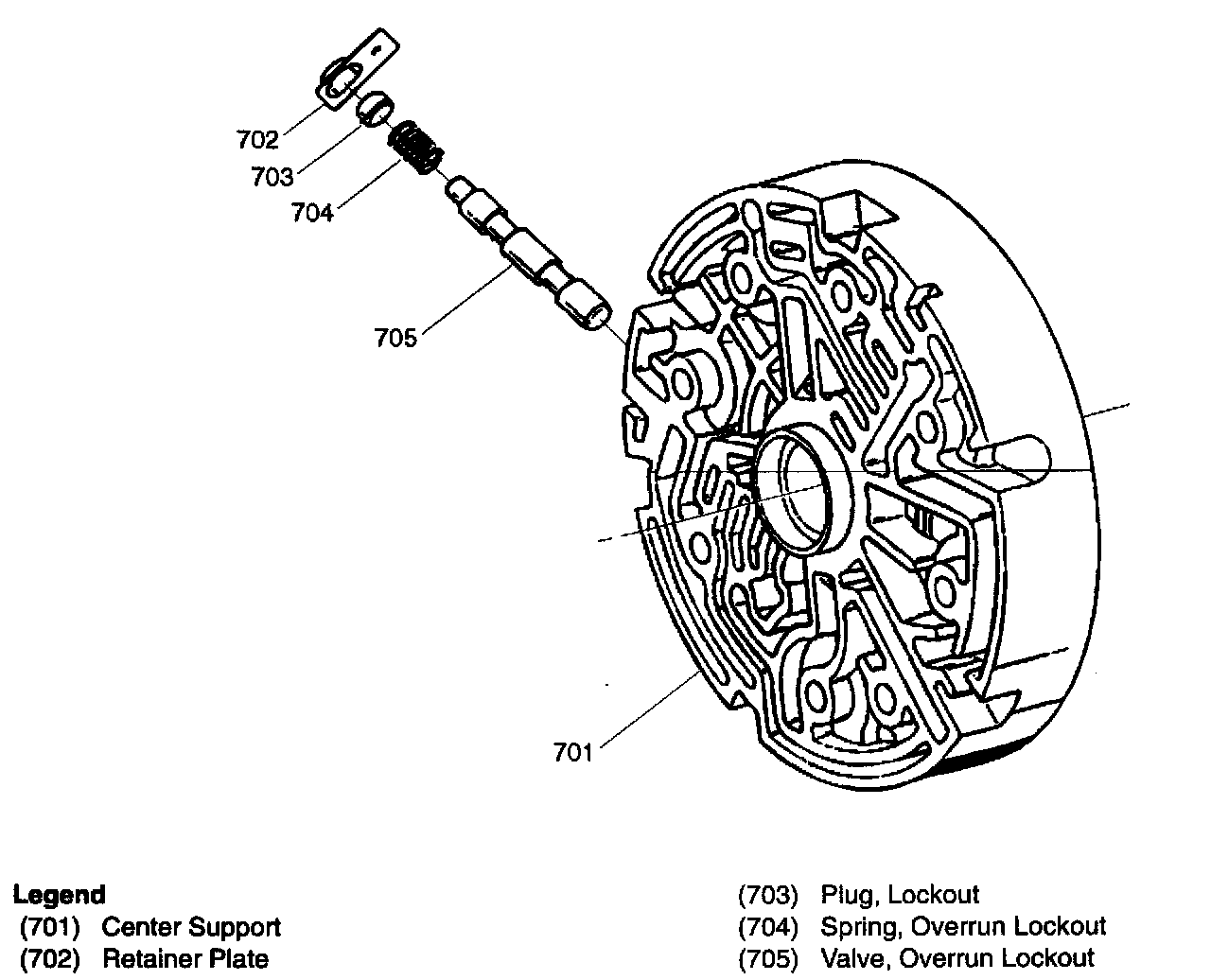 702
703
704
705
701

Legend
(701) Center Support
(702) Retainer Plate

(703) Plug, Lockout
(704) Spring, Overrun Lockout
(705) Valve, Overrun Lockout