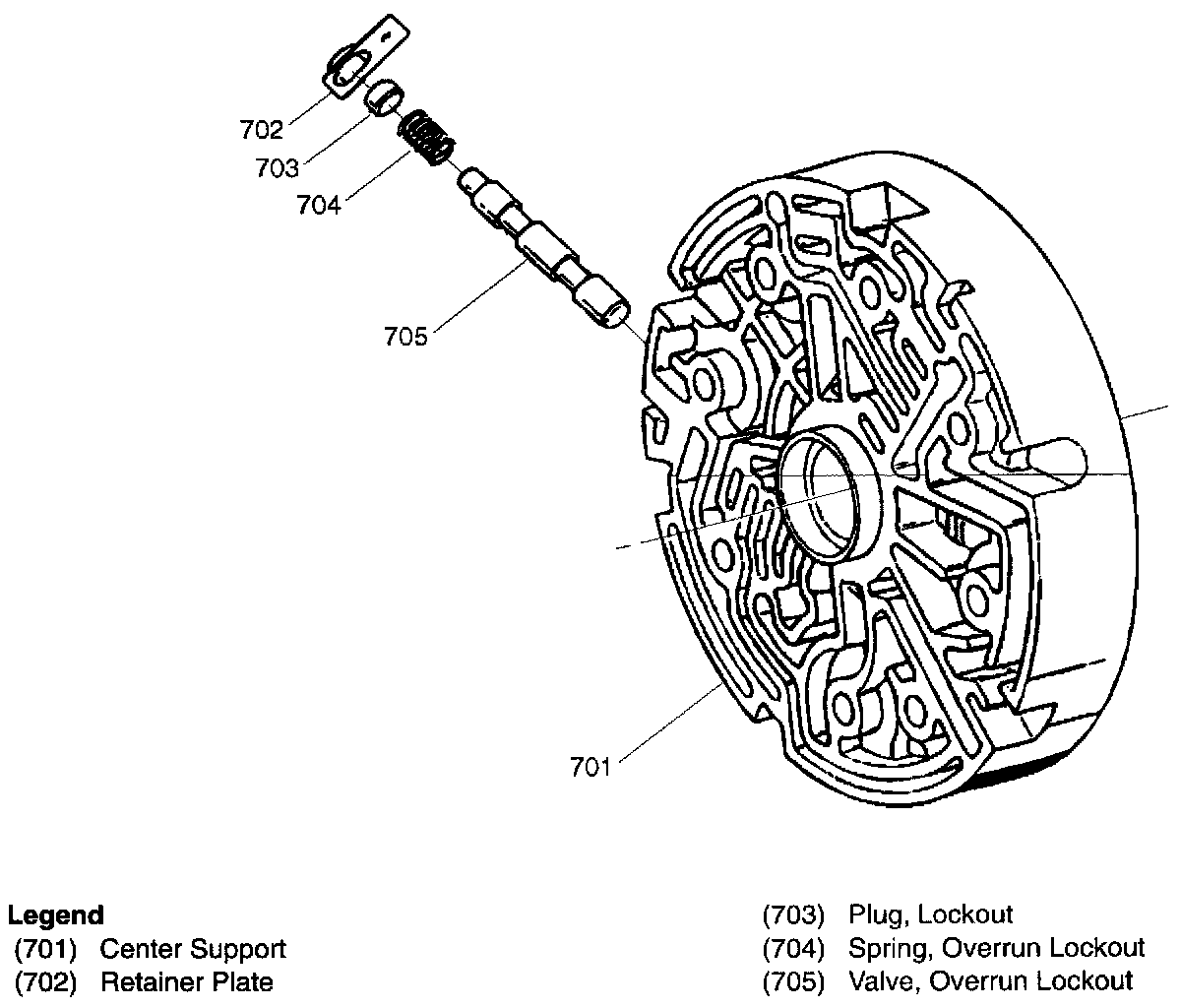 702
703
704
705
701

Legend
(701) Center Support
(702) Retainer Plate

(703) Plug, Lockout
(704) Spring, Overrun Lockout
(705) Valve, Overrun Lockout