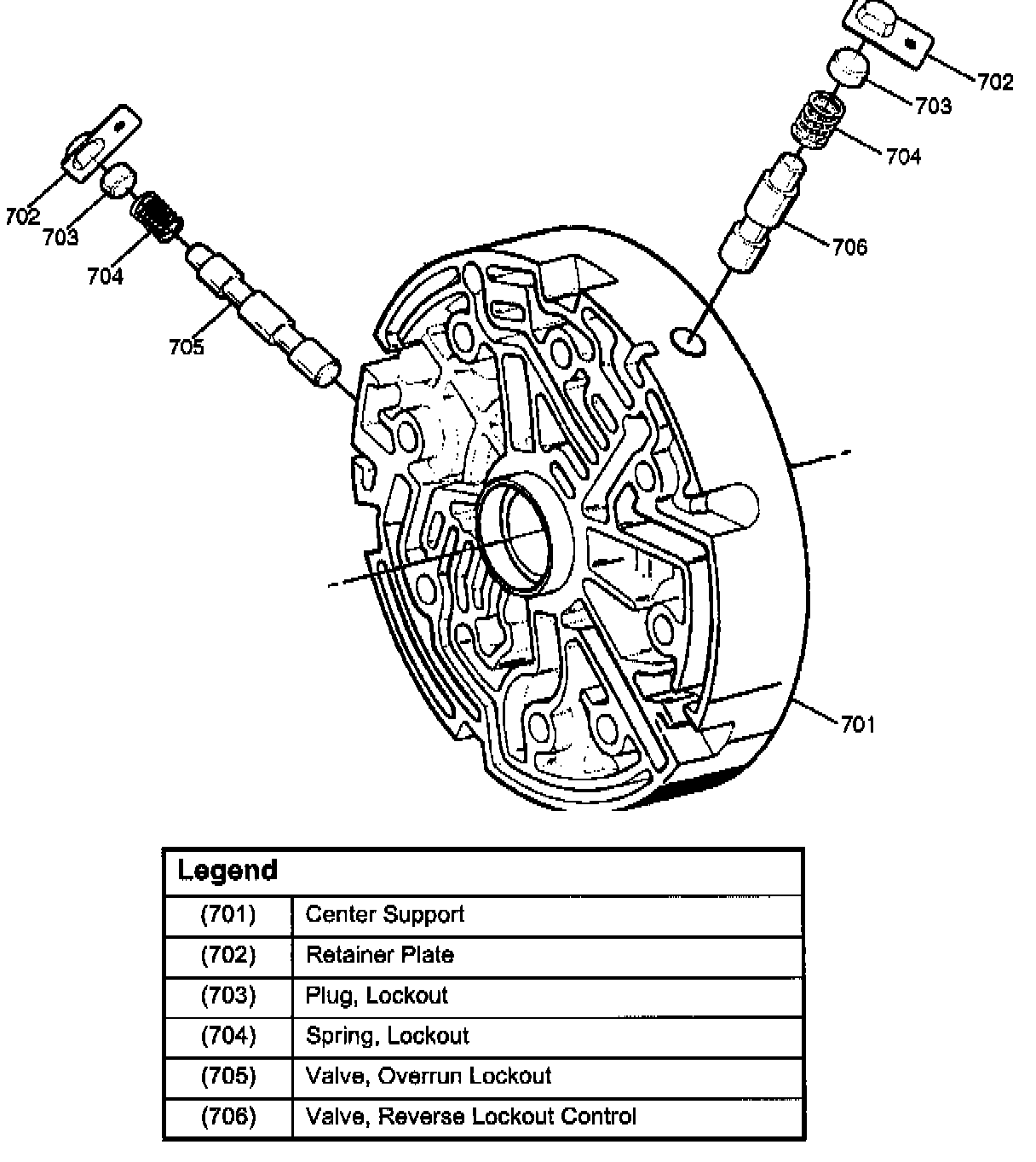 702
703
704
706
702
703
704
705
701

| Legend | |
|---|---|
| (701) | Center Support |
| (702) | Retainer Plate |
| (703) | Plug, Lockout |
| (704) | Spring, Lockout |
| (705) | Valve, Overrun Lockout |
| (706) | Valve, Reverse Lockout Control |