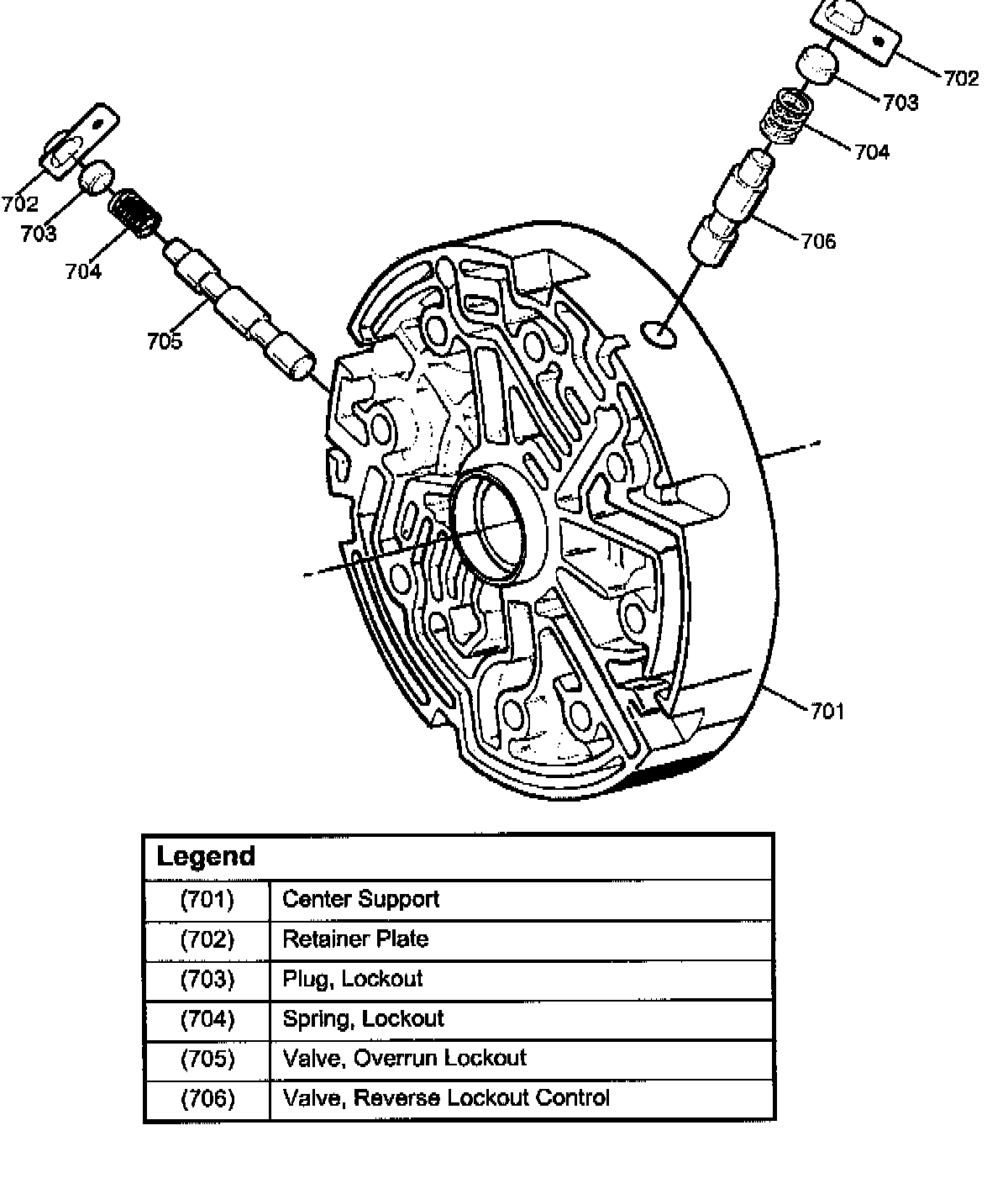 702
703
704
706
702
703
704
705
701

| Legend | |
|---|---|
| (701) | Center Support |
| (702) | Retainer Plate |
| (703) | Plug, Lockout |
| (704) | Spring, Lockout |
| (705) | Valve, Overrun Lockout |
| (706) | Valve, Reverse Lockout Control |