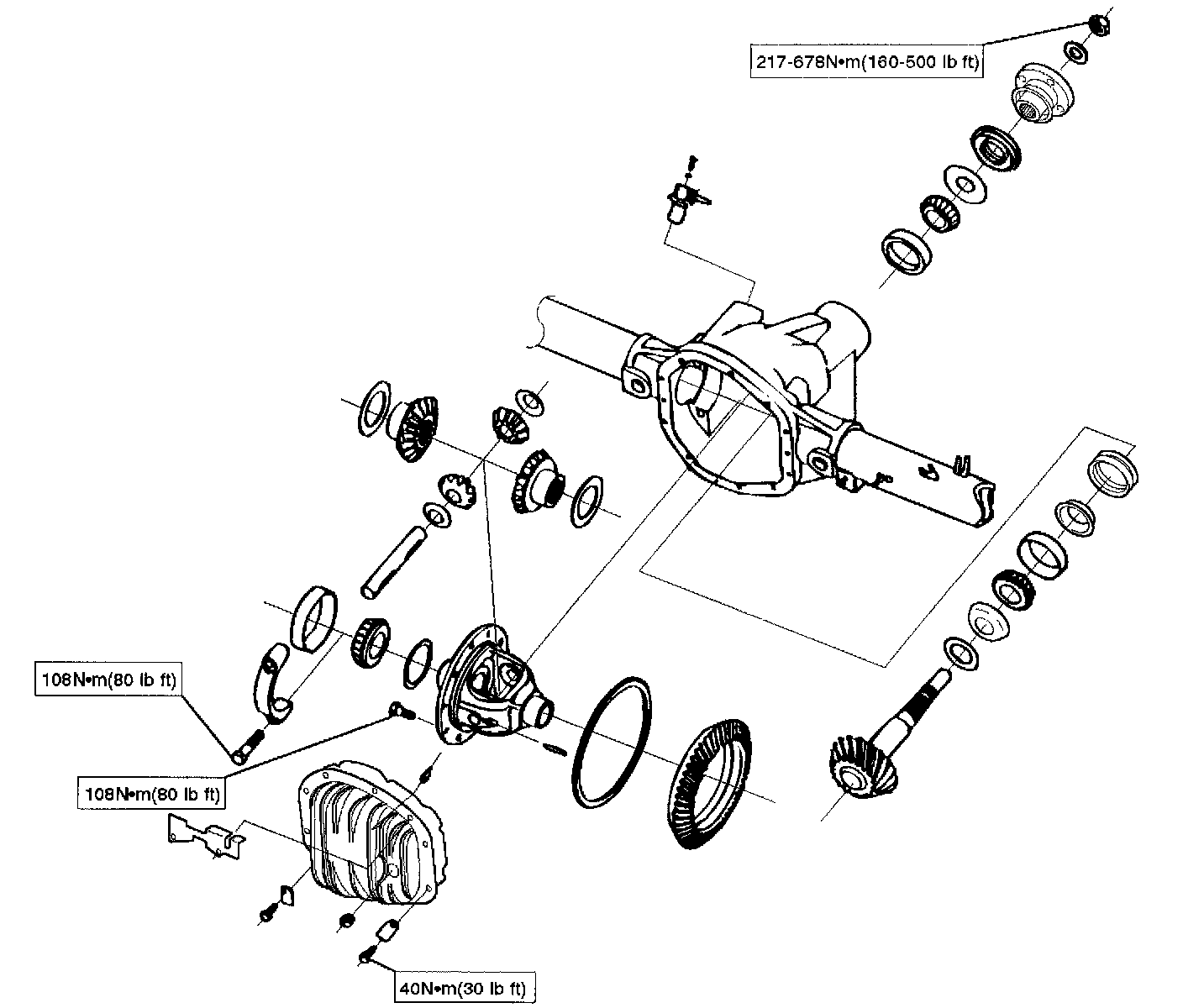 217-678N•m(160-500 lb ft)

108N•m(80 lb ft)

108N•m(80 lb ft)

40N•m(30 lb ft)