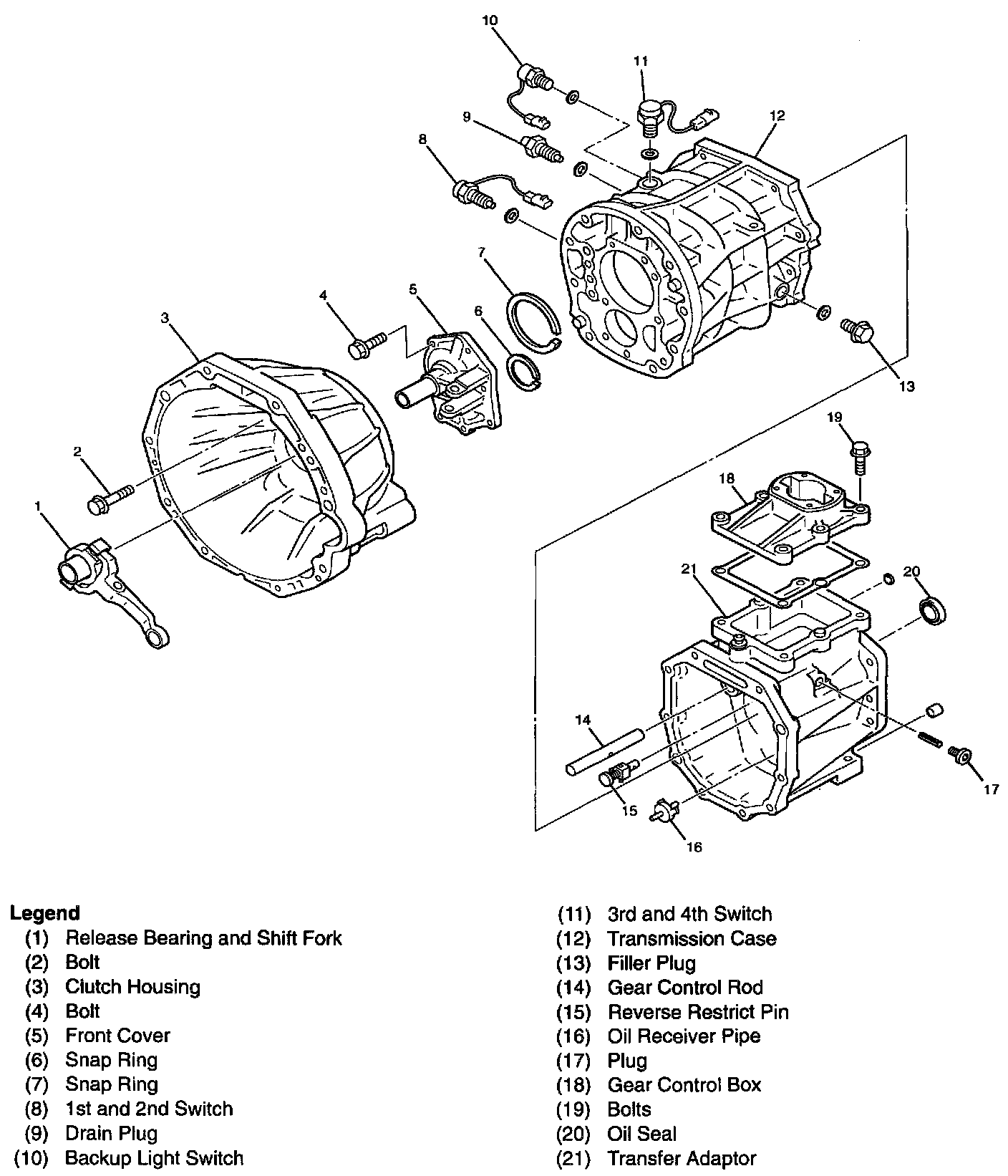 10
11
9
12
8
7
4
5
6
3
13
19
2
18
1
21
20
14
17
15
16

Legend
(1) Release Bearing and Shift Fork
(2) Bolt
(3) Clutch Housing
(4) Bolt
(5) Front Cover
(6) Snap Ring
(7) Snap Ring
(8) 1st and 2nd Switch
(9) Drain Plug
(10) Backup Light Switch

(11) 3rd and 4th Switch
(12) Transmission Case
(13) Filler Plug
(14) Gear Control Rod
(15) Reverse Restrict Pin
(16) Oil Receiver Pipe
(17) Plug
(18) Gear Control Box
(19) Bolts
(20) Oil Seal
(21) Transfer Adaptor