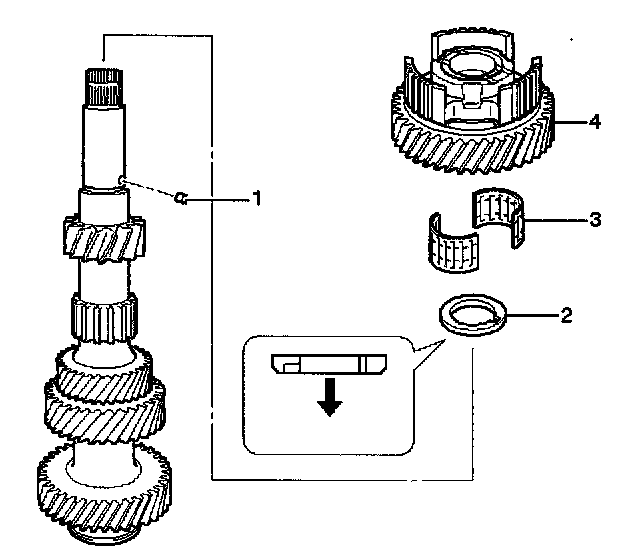 4
1
3
2