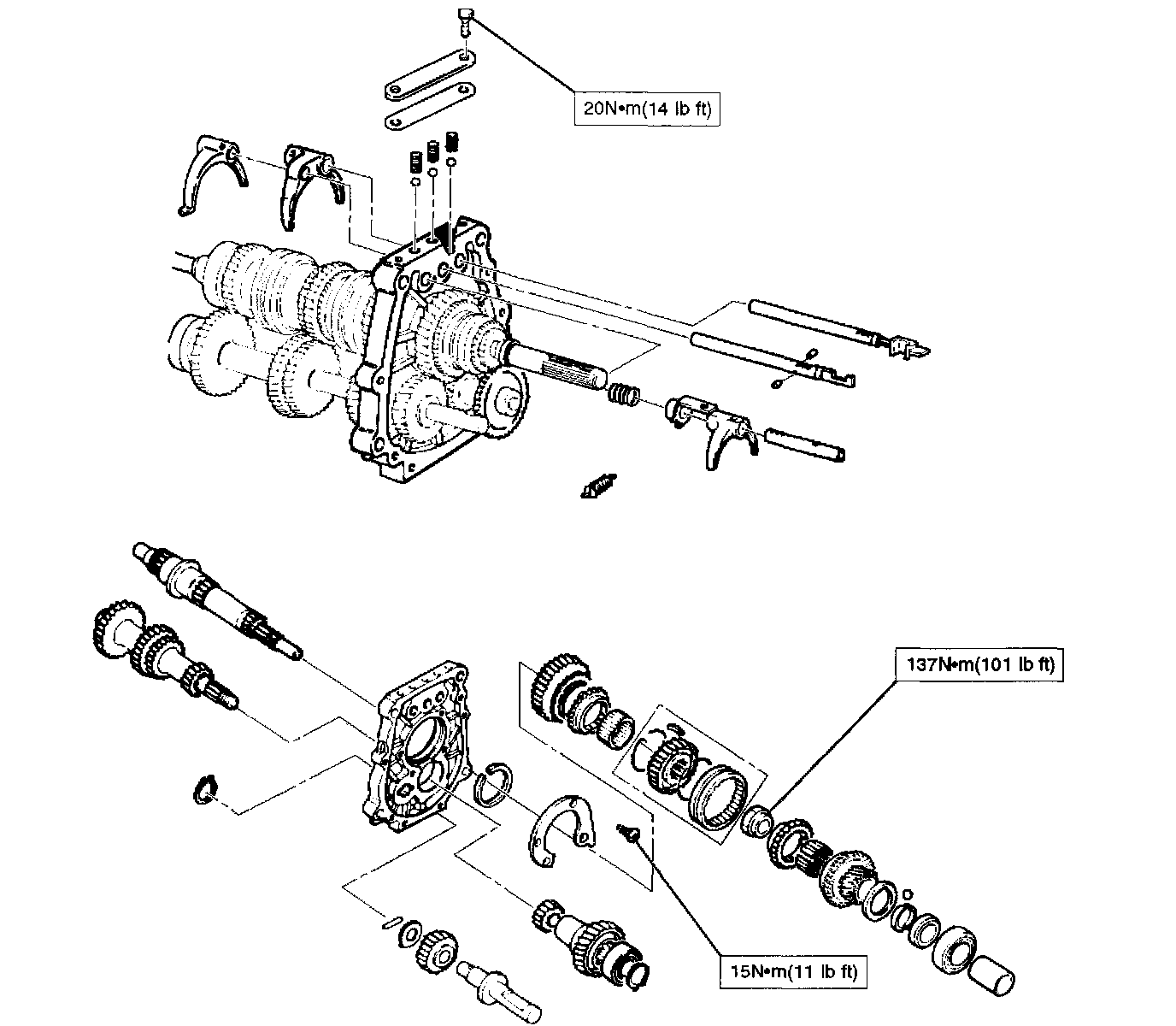 20N•m(14 lb ft)

137N•m(101 lb ft)

15N•m(11 lb ft)