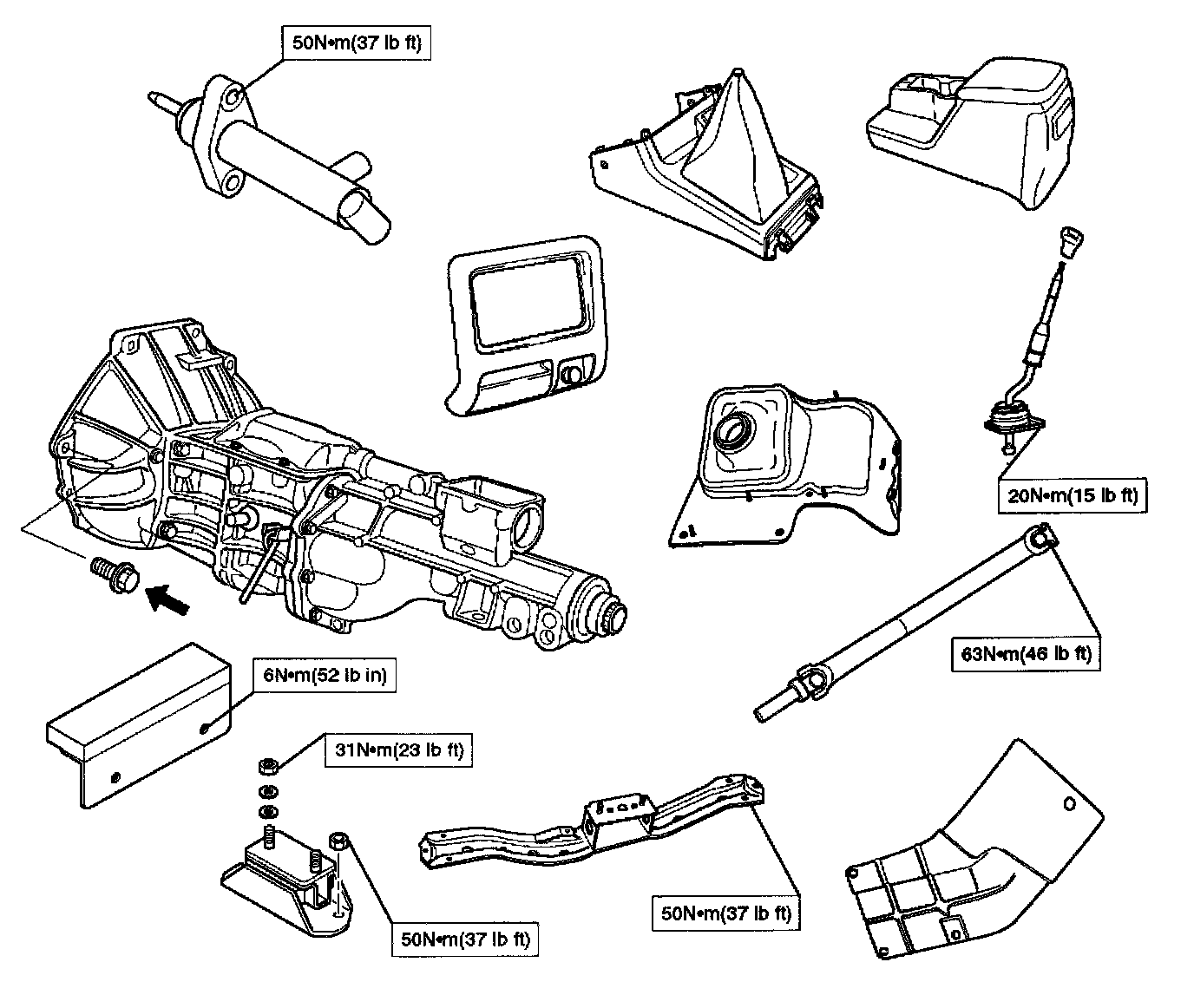 50N•m(37 lb ft)

20N•m(15 lb ft)

63N•m(46 lb ft)

6N•m(52 lb in)

31N•m(23 lb ft)

50N•m(37 lb ft)

50N•m(37 lb ft)