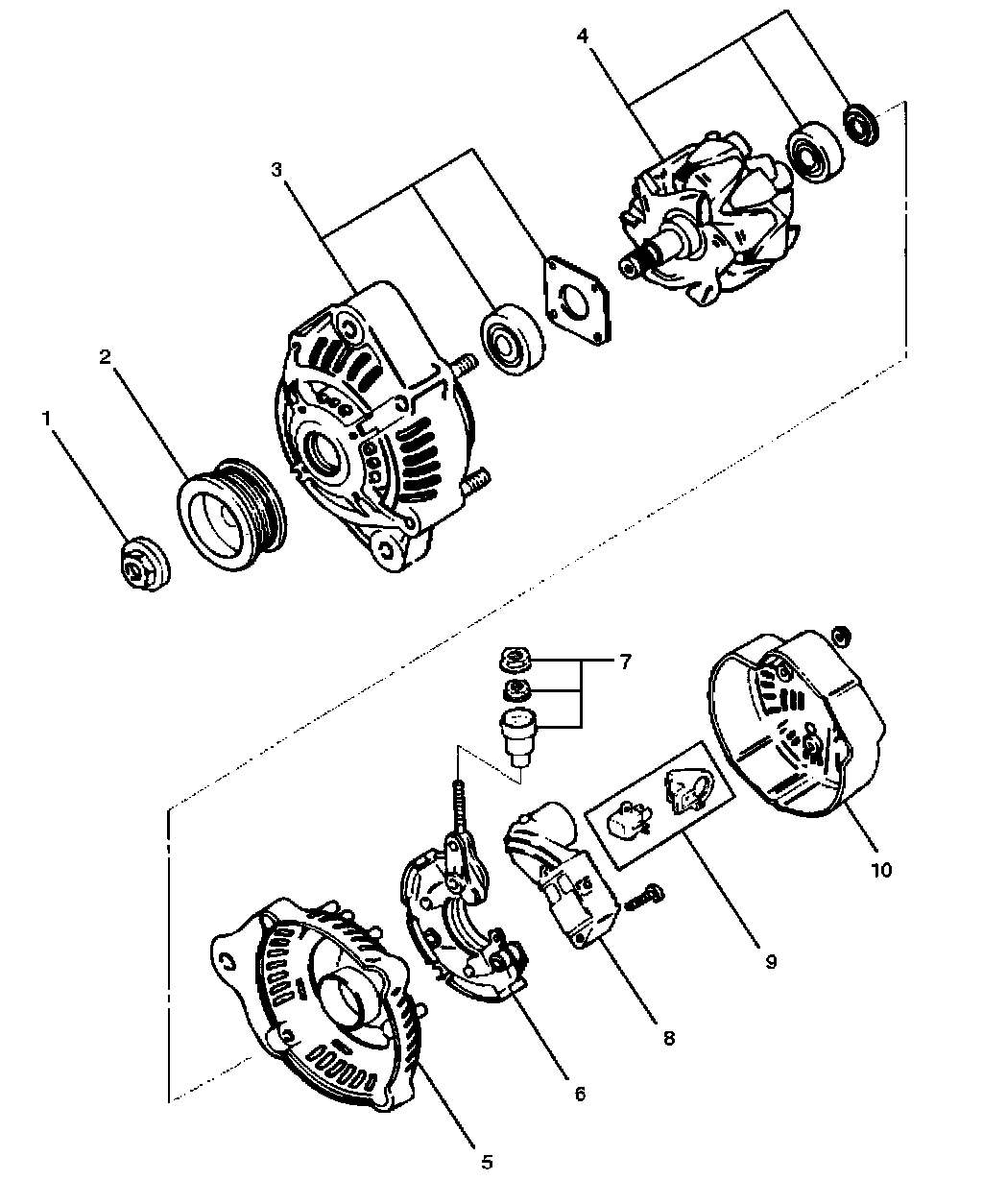 4
3
2
1
7
10
9
8
6
5