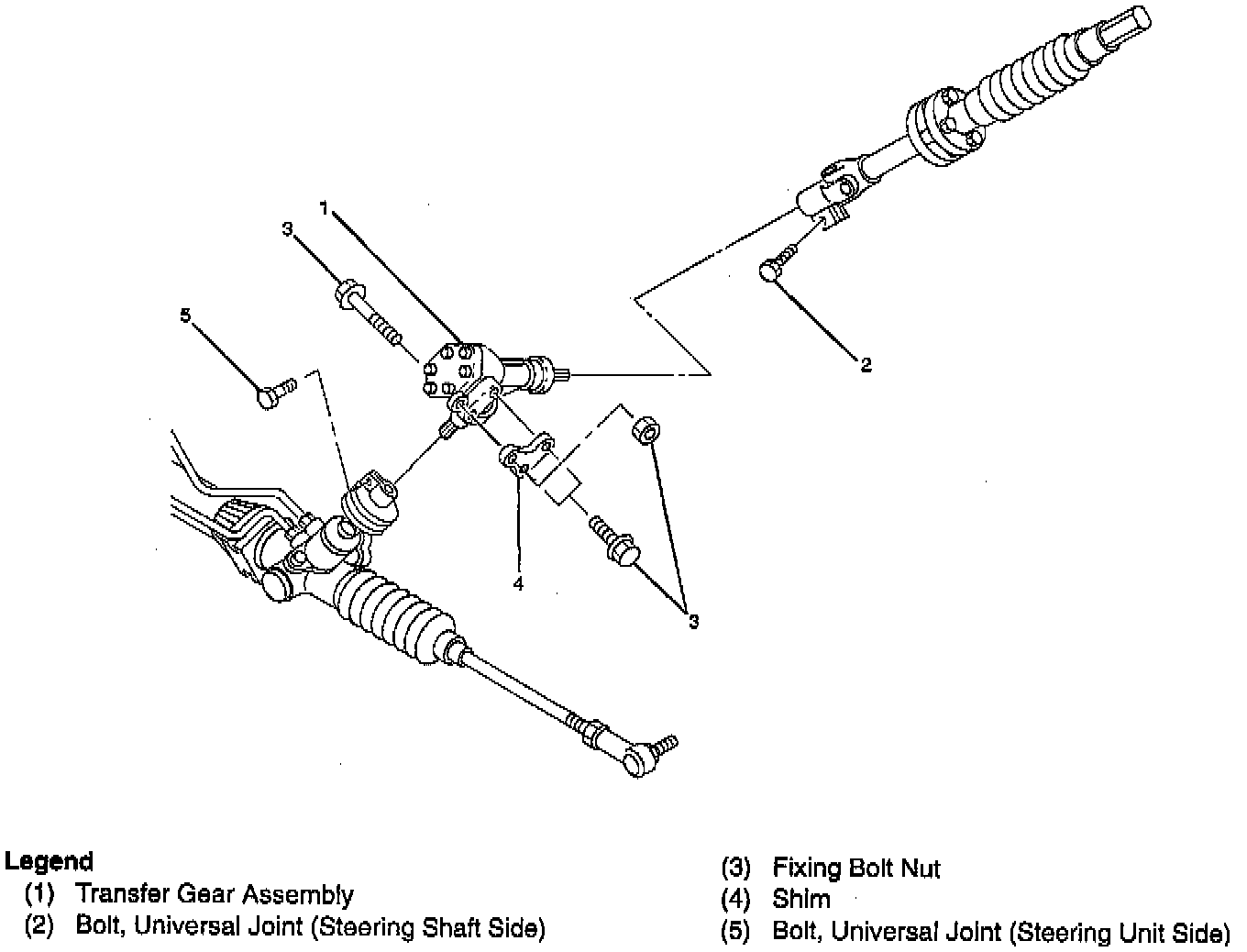 1
3
5
2
4
3

Legend
(1) Transfer Gear Assembly
(2) Bolt, Universal Joint (Steering Shaft Side)

(3) Fixing Bolt Nut
(4) Shim
(5) Bolt, Universal Joint (Steering Unit Side)