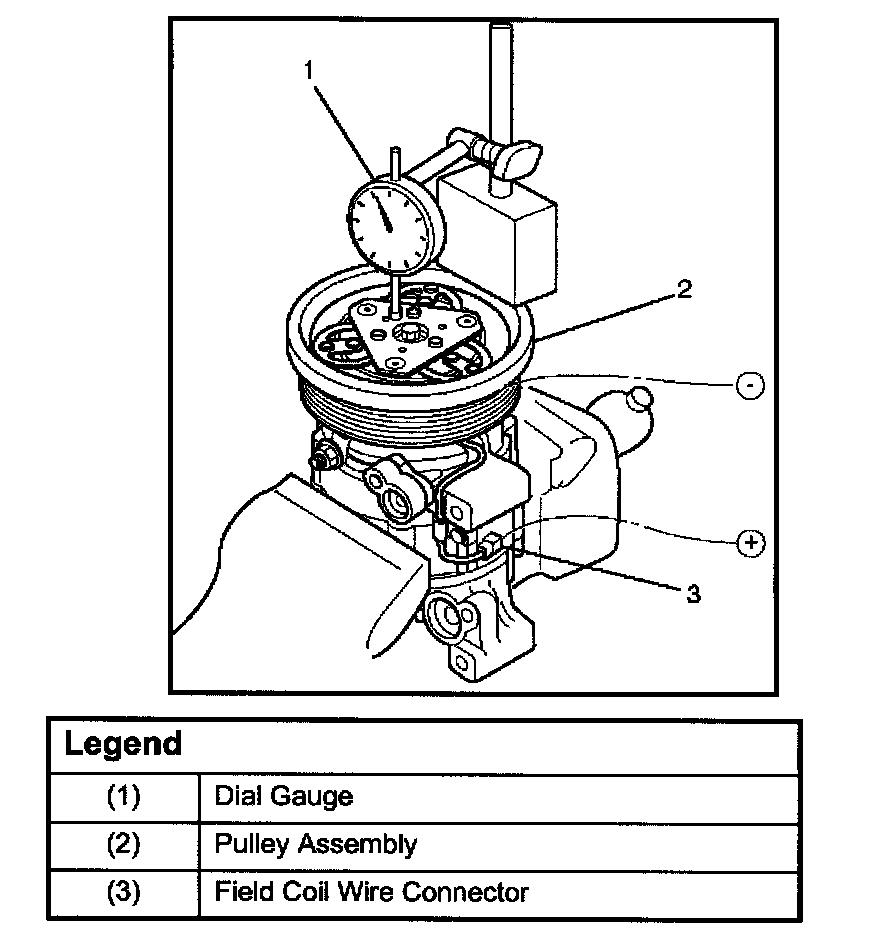 1

2

-

+

3

| Legend | |
|---|---|
| (1) | Dial Gauge |
| (2) | Pulley Assembly |
| (3) | Field Coil Wire Connector |