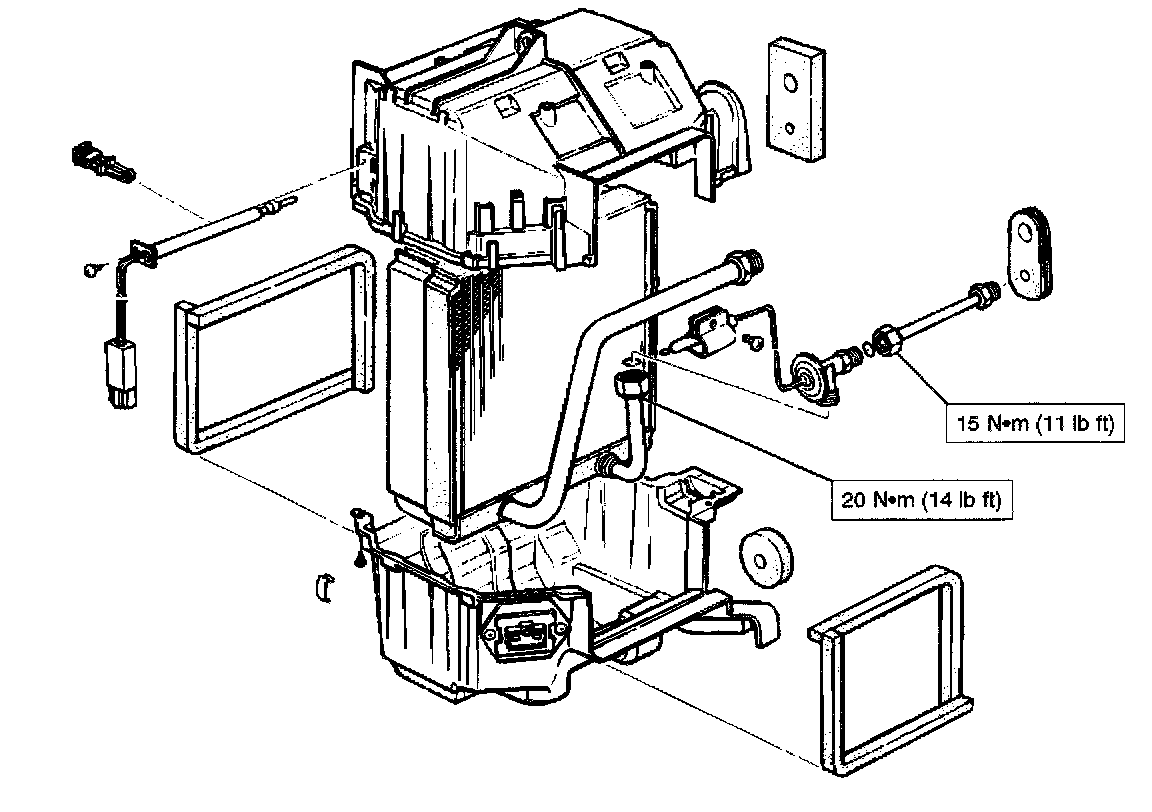 15 N•m (11 lb ft)

20 N•m (14 lb ft)