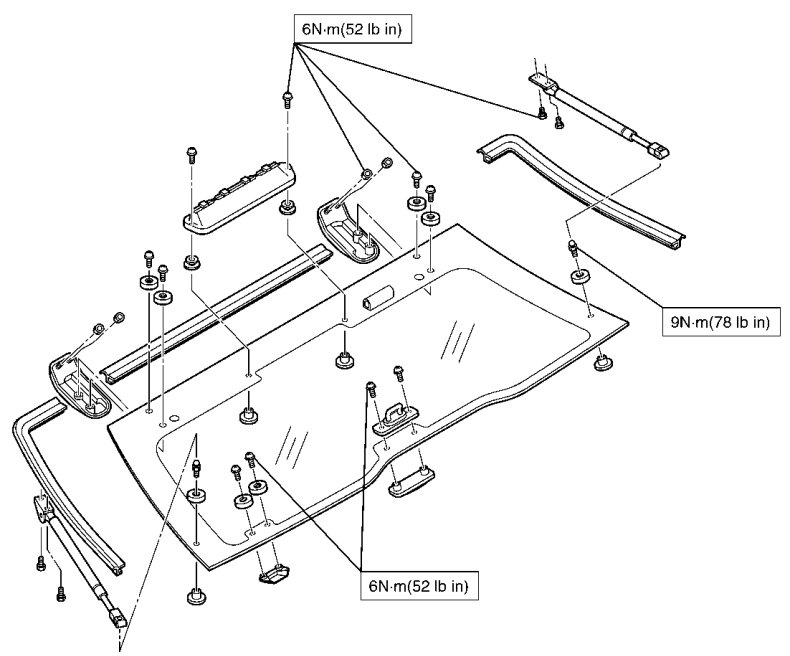 6N·m(52 lb in)

9N·m(78 lb in)

6N·m(52 lb in)