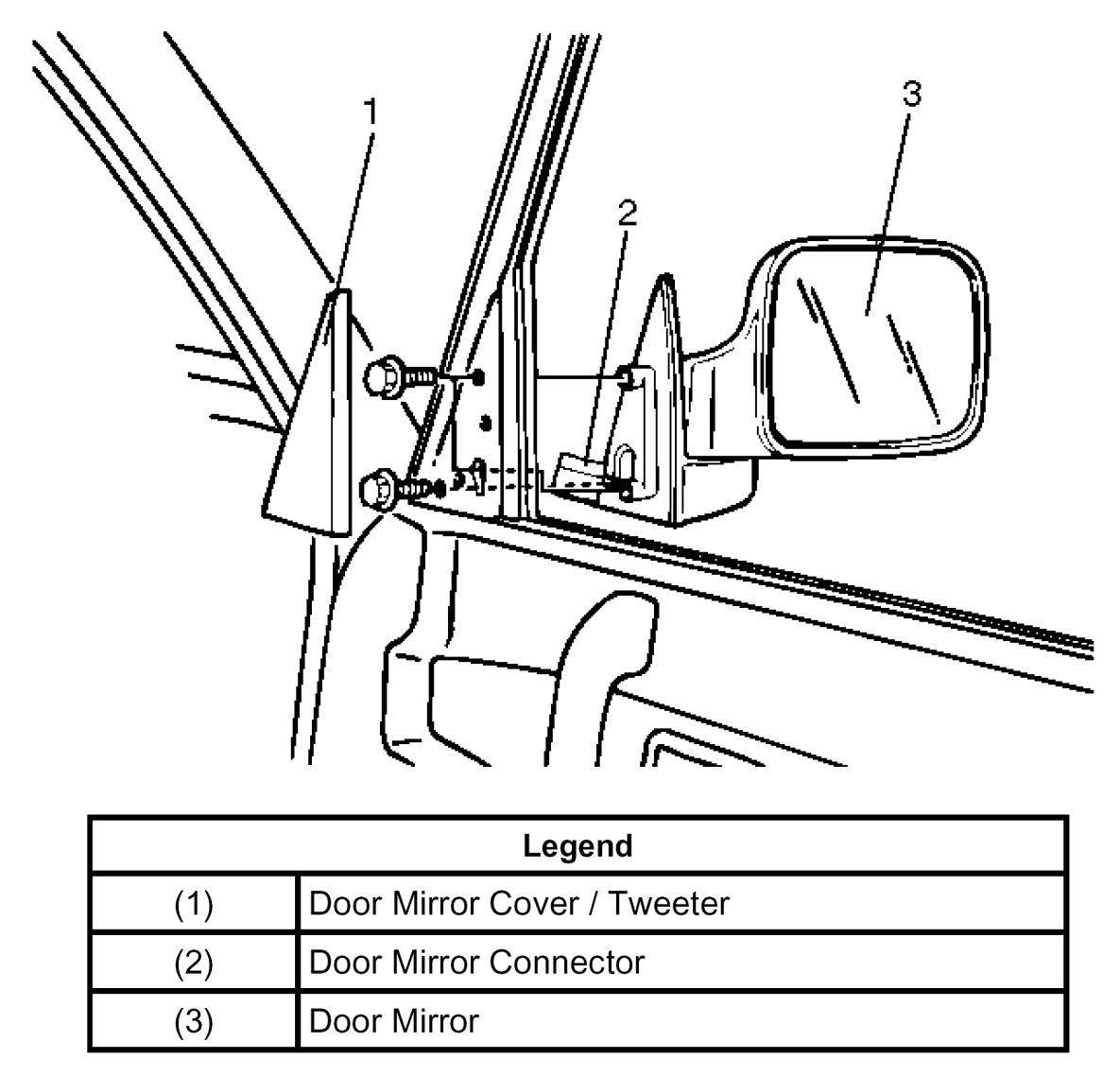 1

2

3

| Legend | |
|---|---|
| (1) | Door Mirror Cover / Tweeter |
| (2) | Door Mirror Connector |
| (3) | Door Mirror |