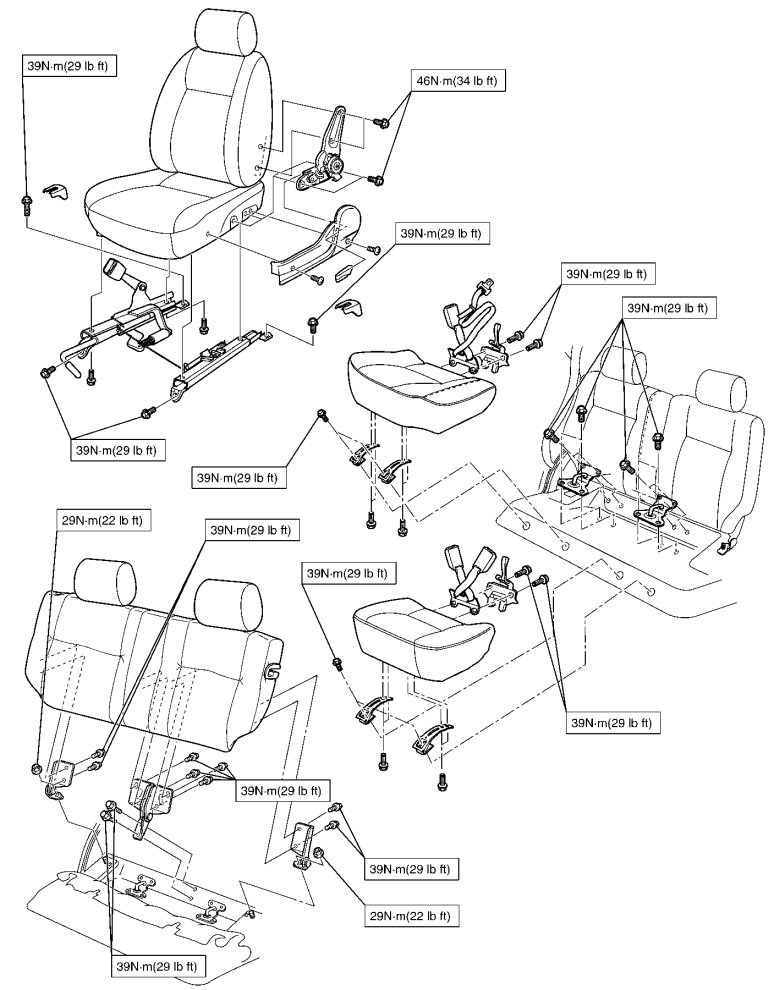 39N·m(29 lb ft)

46N·m(34 lb ft)

39N·m(29 lb ft)

39N·m(29 lb ft)

39N·m(29 lb ft)

39N·m(29 lb ft)

39N·m(29 lb ft)

29N·m(22 lb ft)

39N·m(29 lb ft)

39N·m(29 lb ft)

39N·m(29 lb ft)

39N·m(29 lb ft)

39N·m(29 lb ft)

29N·m(22 lb ft)

39N·m(29 lb ft)