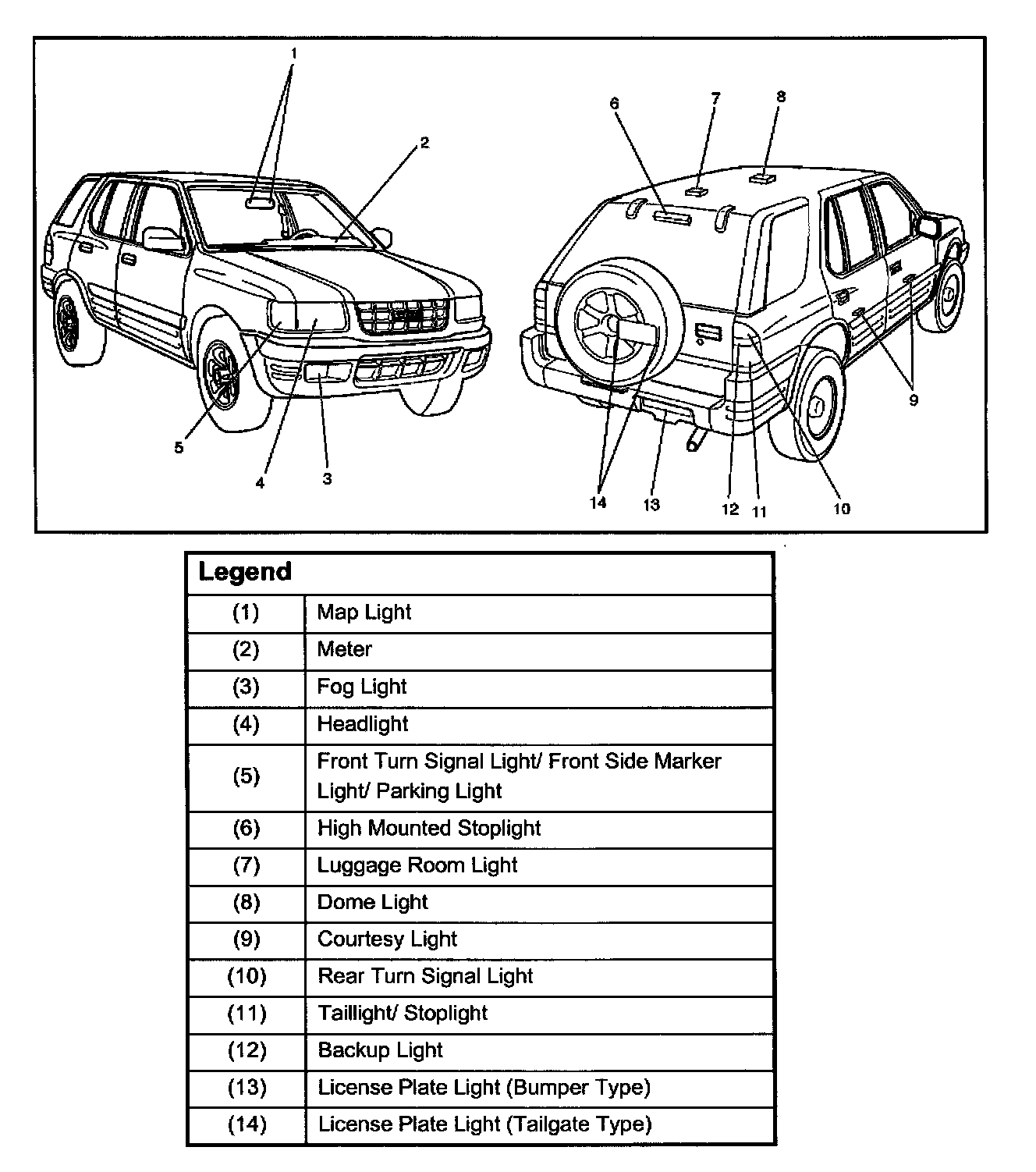 1 2 5 4 3 6 7 8 9 14 13 12 11 10

| Legend | |
|---|---|
| (1) | Map Light |
| (2) | Meter |
| (3) | Fog Light |
| (4) | Headlight |
| (5) | Front Turn Signal Light/ Front Side Marker Light/ Parking Light |
| (6) | High Mounted Stoplight |
| (7) | Luggage Room Light |
| (8) | Dome Light |
| (9) | Courtesy Light |
| (10) | Rear Turn Signal Light |
| (11) | Taillight/ Stoplight |
| (12) | Backup Light |
| (13) | License Plate Light (Bumper Type) |
| (14) | License Plate Light (Tailgate Type) |