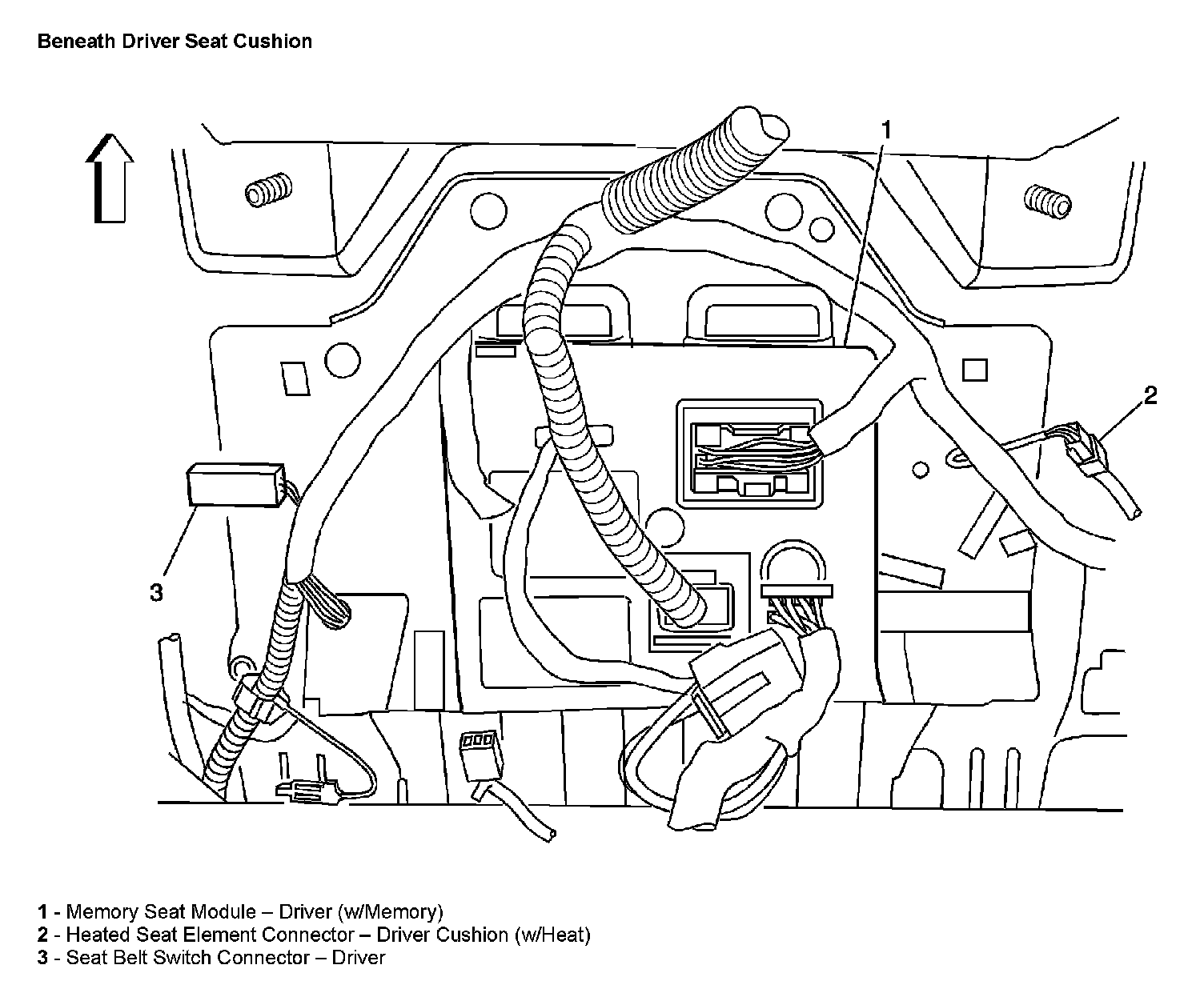 Beneath Driver Seat Cushion

1

2

3

1 - Memory Seat Module – Driver (w/Memory)
2 - Heated Seat Element Connector – Driver Cushion (w/Heat)
3 - Seat Belt Switch Connector – Driver