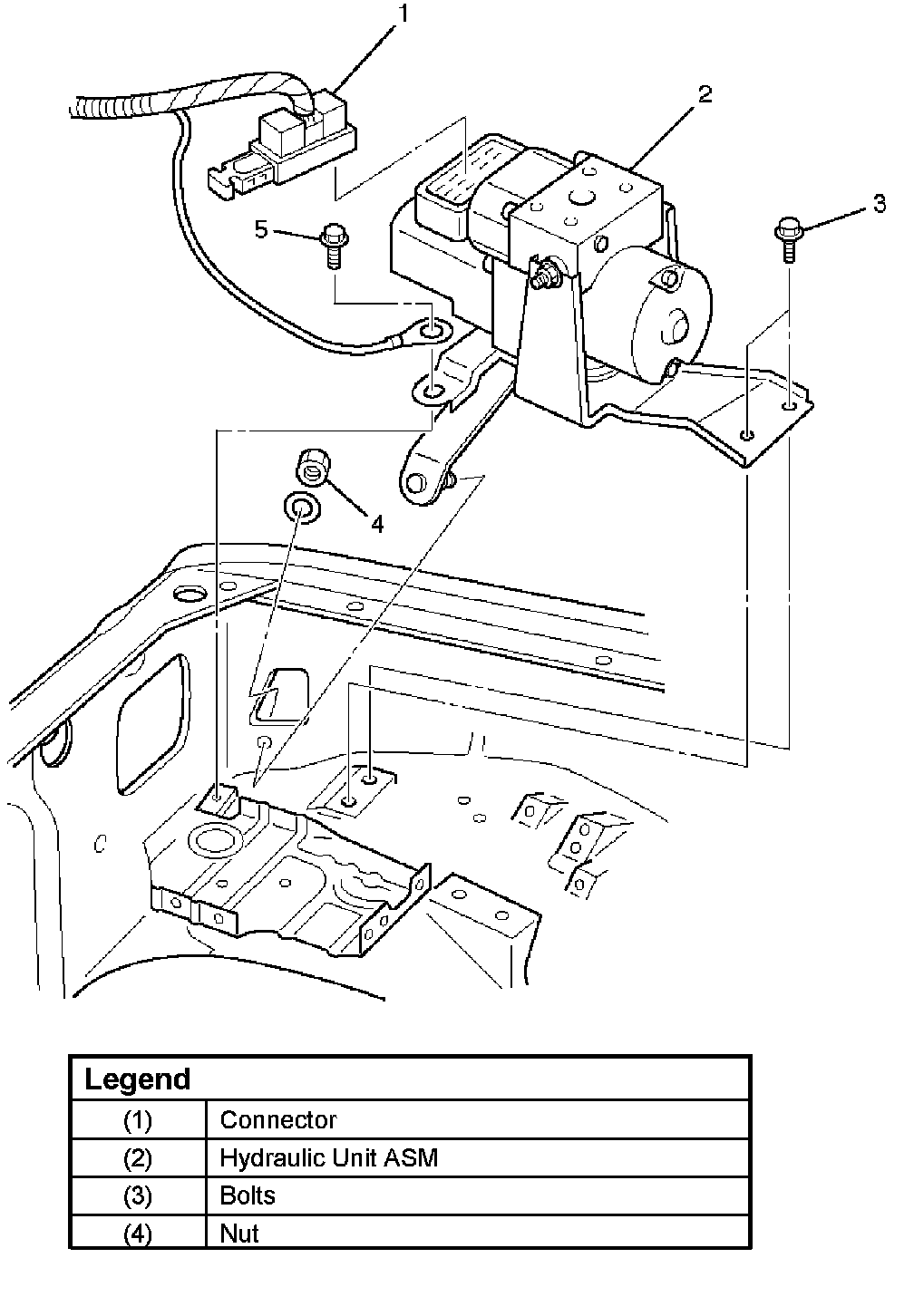 1
2
3
5
4

| Legend | |
|---|---|
| (1) | Connector |
| (2) | Hydraulic Unit ASM |
| (3) | Bolts |
| (4) | Nut |