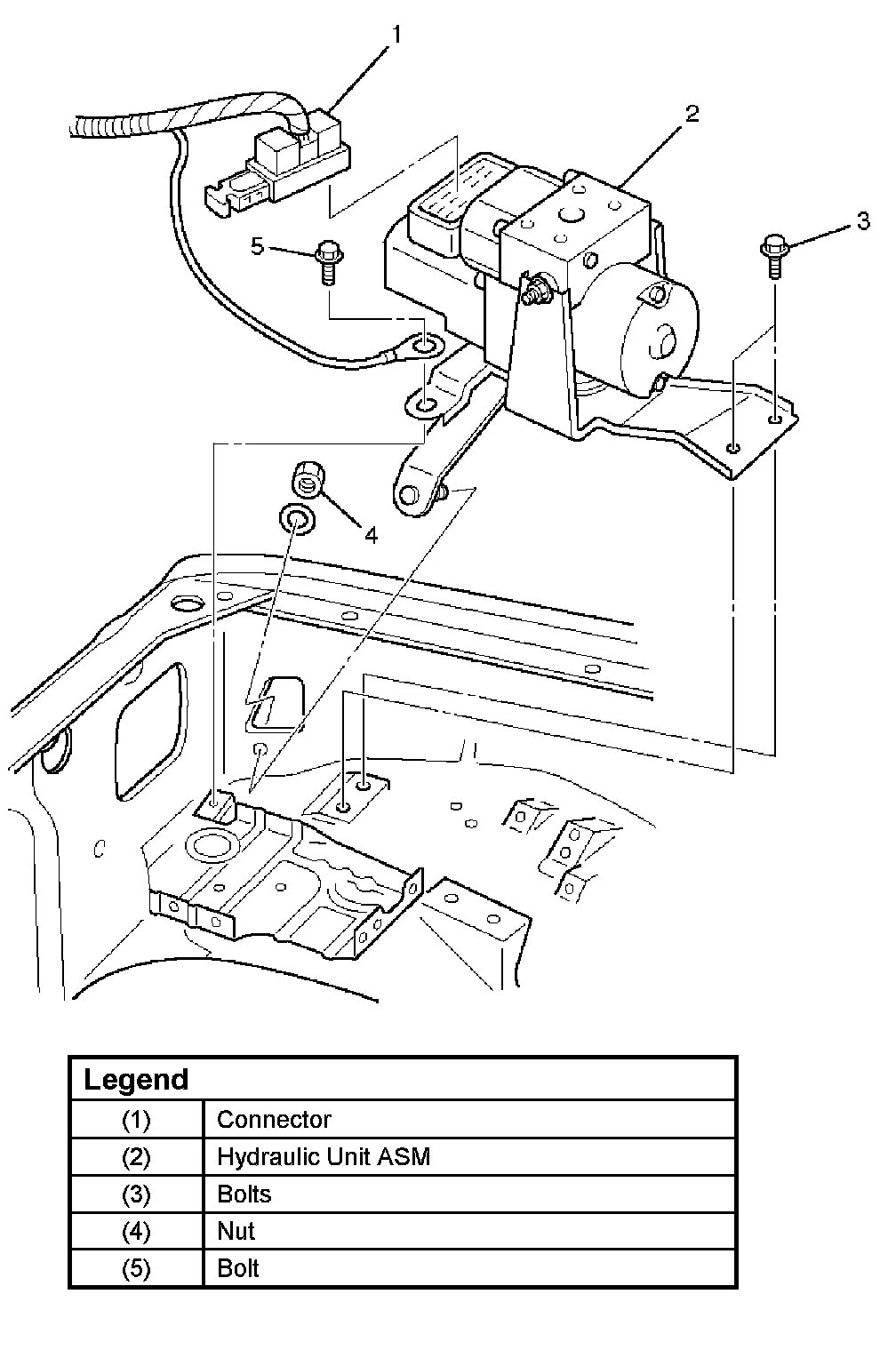 1
2
3
5
4

| Legend | |
|---|---|
| (1) | Connector |
| (2) | Hydraulic Unit ASM |
| (3) | Bolts |
| (4) | Nut |
| (5) | Bolt |