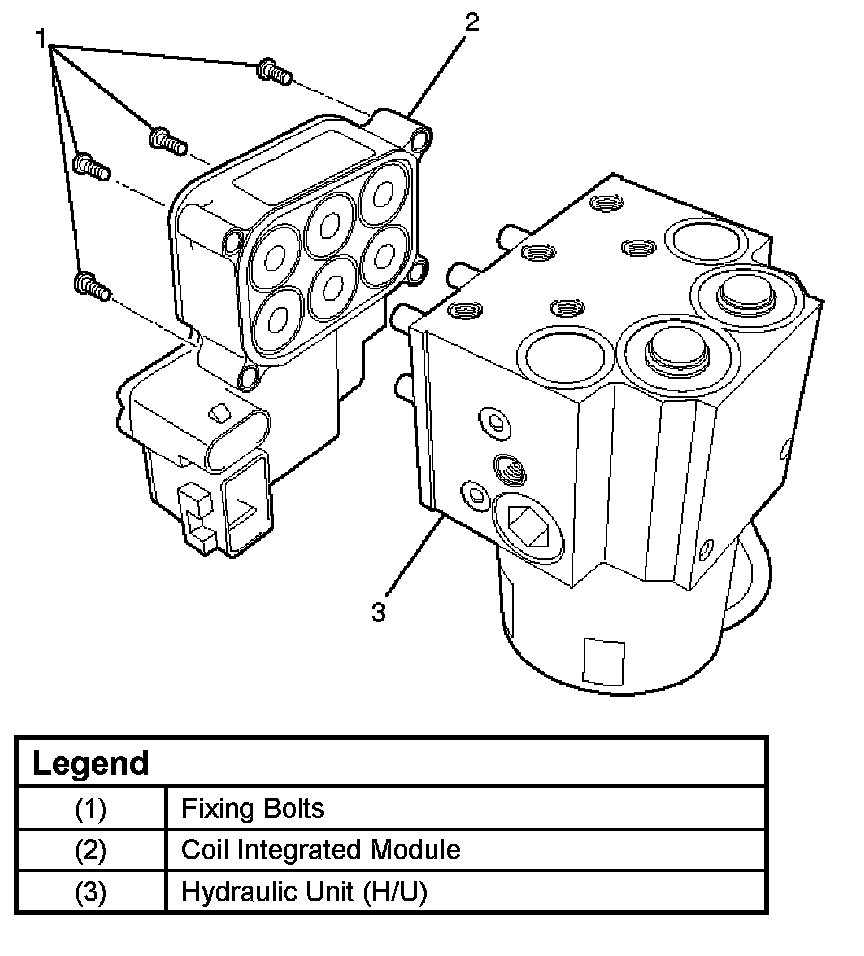 1
2
3

| Legend | |
|---|---|
| (1) | Fixing Bolts |
| (2) | Coil Integrated Module |
| (3) | Hydraulic Unit (H/U) |