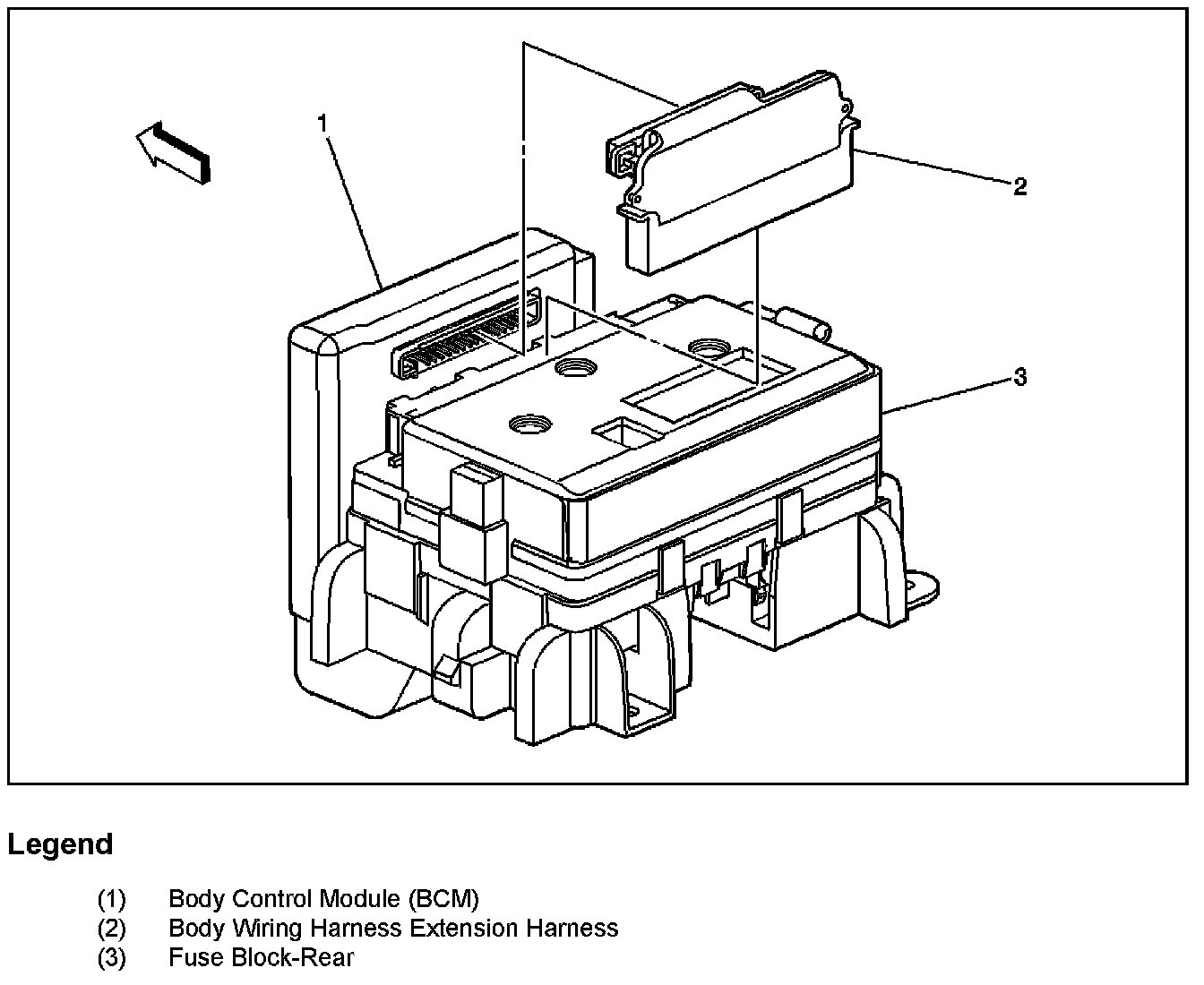 1

2

3

Legend

(1) Body Control Module (BCM)
(2) Body Wiring Harness Extension Harness
(3) Fuse Block-Rear